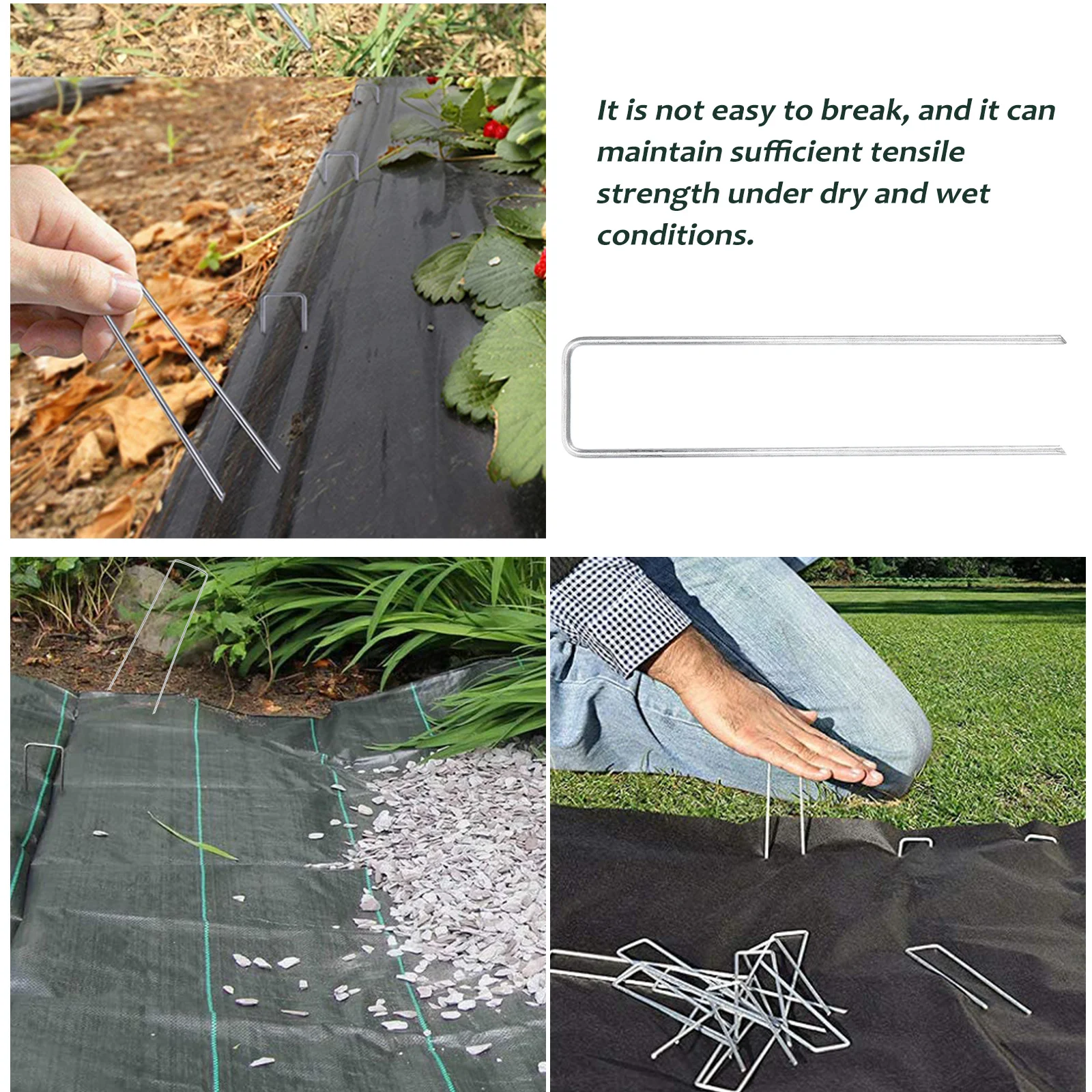 It is not easy to break, and it can maintain sufficient tensile strength under dry and wet conditions.