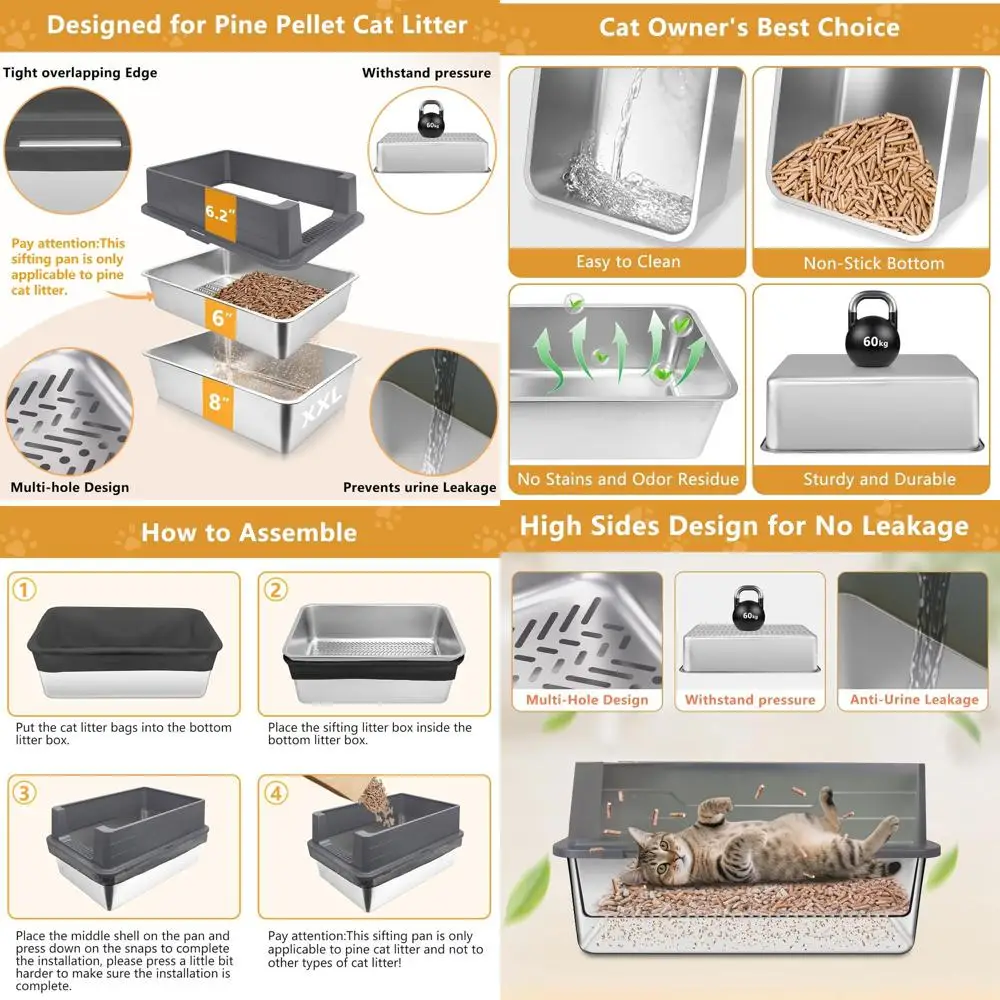 Designed for Pine Pellet Cat Litter

Tight overlapping Edge

Withstand pressure

60kg

6.2"

Pay attention:This sifting pan is only applicable to pine cat litter.

6"

8"

XXL

Multi-hole Design

Prevents urine Leakage

Cat Owner's Best Choice

Easy to Clean

Non-Stick Bottom

60kg

No Stains and Odor Residue

Sturdy and Durable

How to Assemble

①

Put the cat litter bags into the bottom litter box.

②

Place the sifting litter box inside the bottom litter box.

③

Place the middle shell on the pan and press down on the snaps to complete the installation, please press a little bit harder to make sure the installation is complete.

④

Pay attention:This sifting pan is only applicable to pine cat litter and not to other types of cat litter!

High Sides Design for No Leakage

Multi-Hole Design

60kg

Withstand pressure

Anti-Urine Leakage