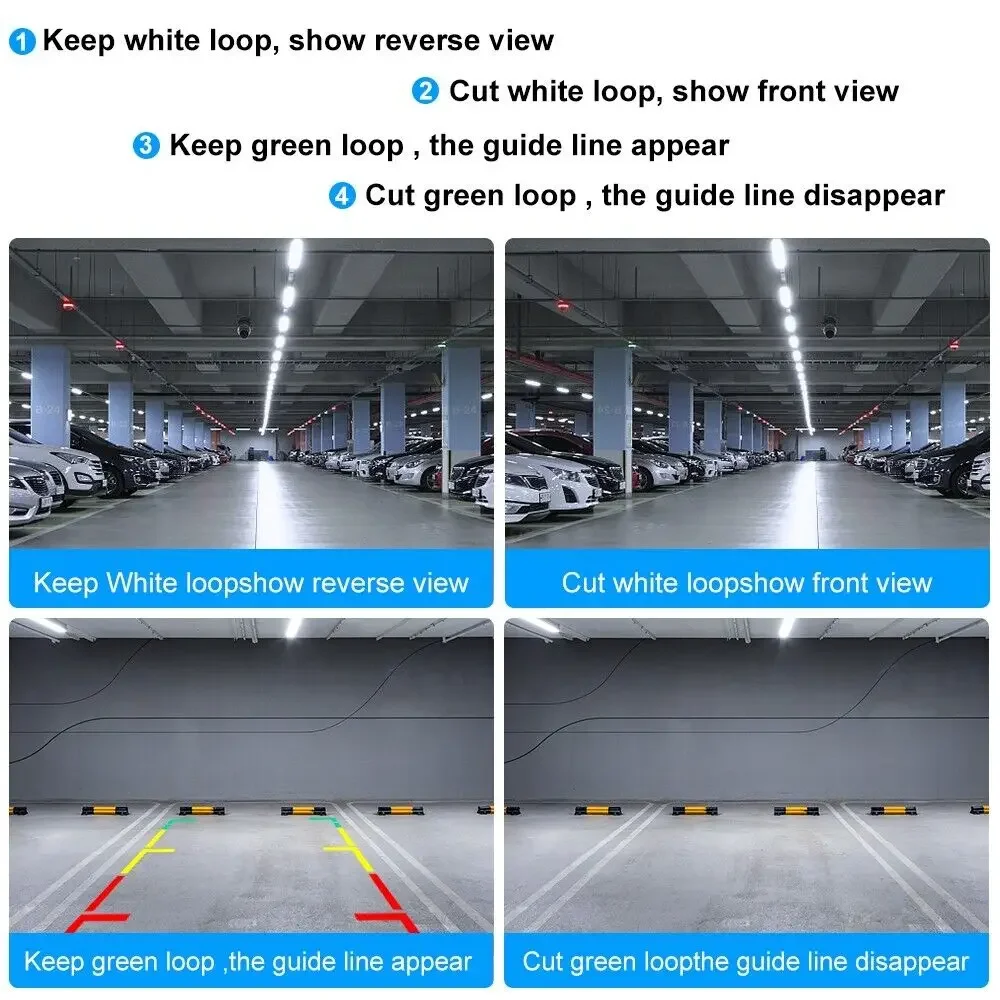 1 Keep white loop, show reverse view

2 Cut white loop, show front view

3 Keep green loop , the guide line appear

4 Cut green loop , the guide line disappear

Keep White loopshow reverse view

Cut white loopshow front view

Keep green loop ,the guide line appear

Cut green loopthe guide line disappear