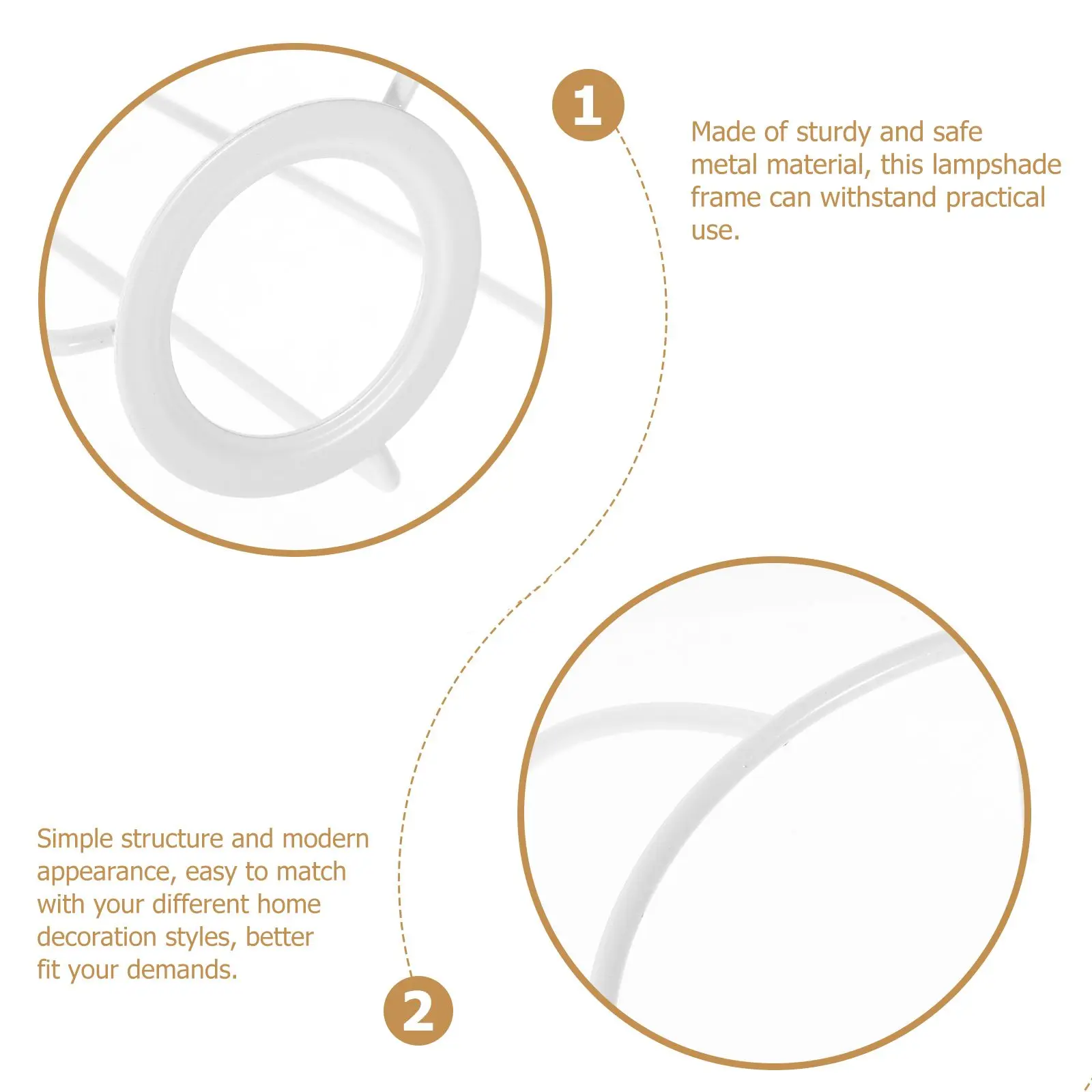 1

Made of sturdy and safe metal material, this lampshade frame can withstand practical use.

Simple structure and modern appearance, easy to match with your different home decoration styles, better fit your demands.

2