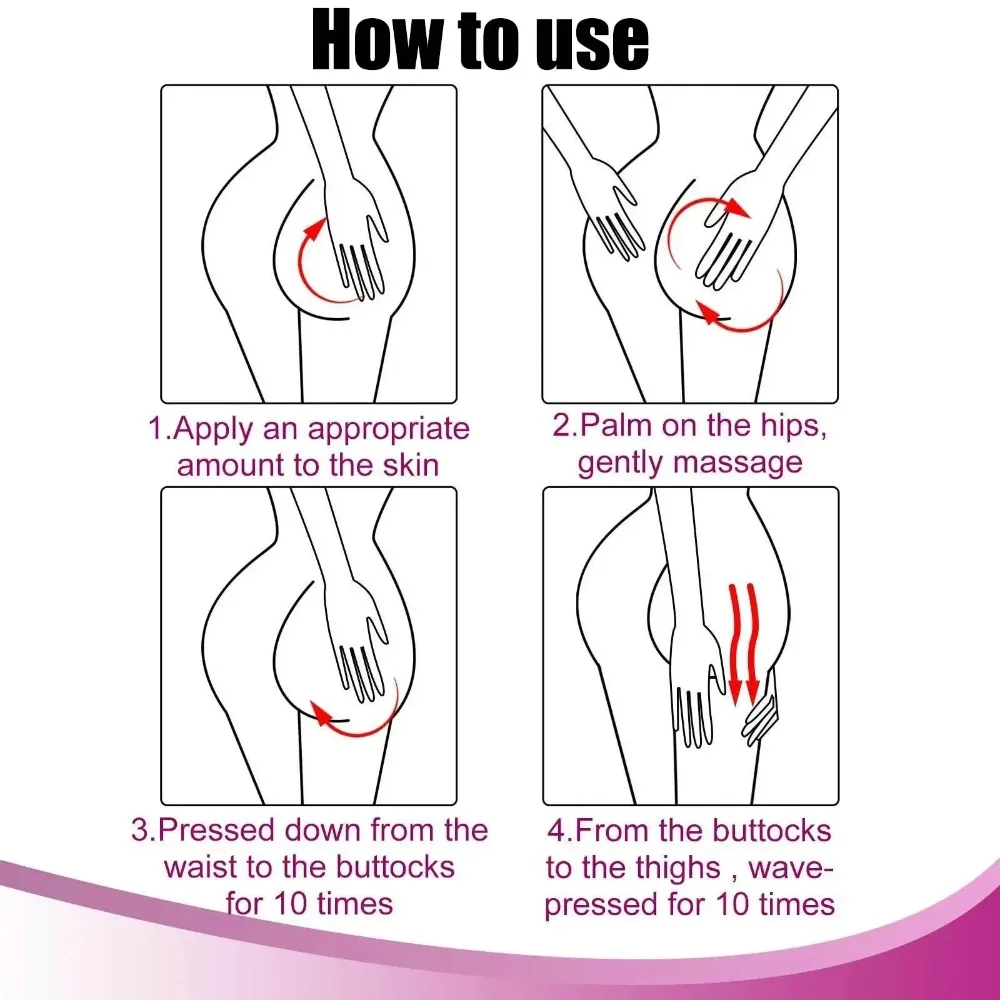 How to use

1.Apply an appropriate amount to the skin

2.Palm on the hips, gently massage

3.Pressed down from the waist to the buttocks for 10 times

4.From the buttocks to the thighs , wave-pressed for 10 times