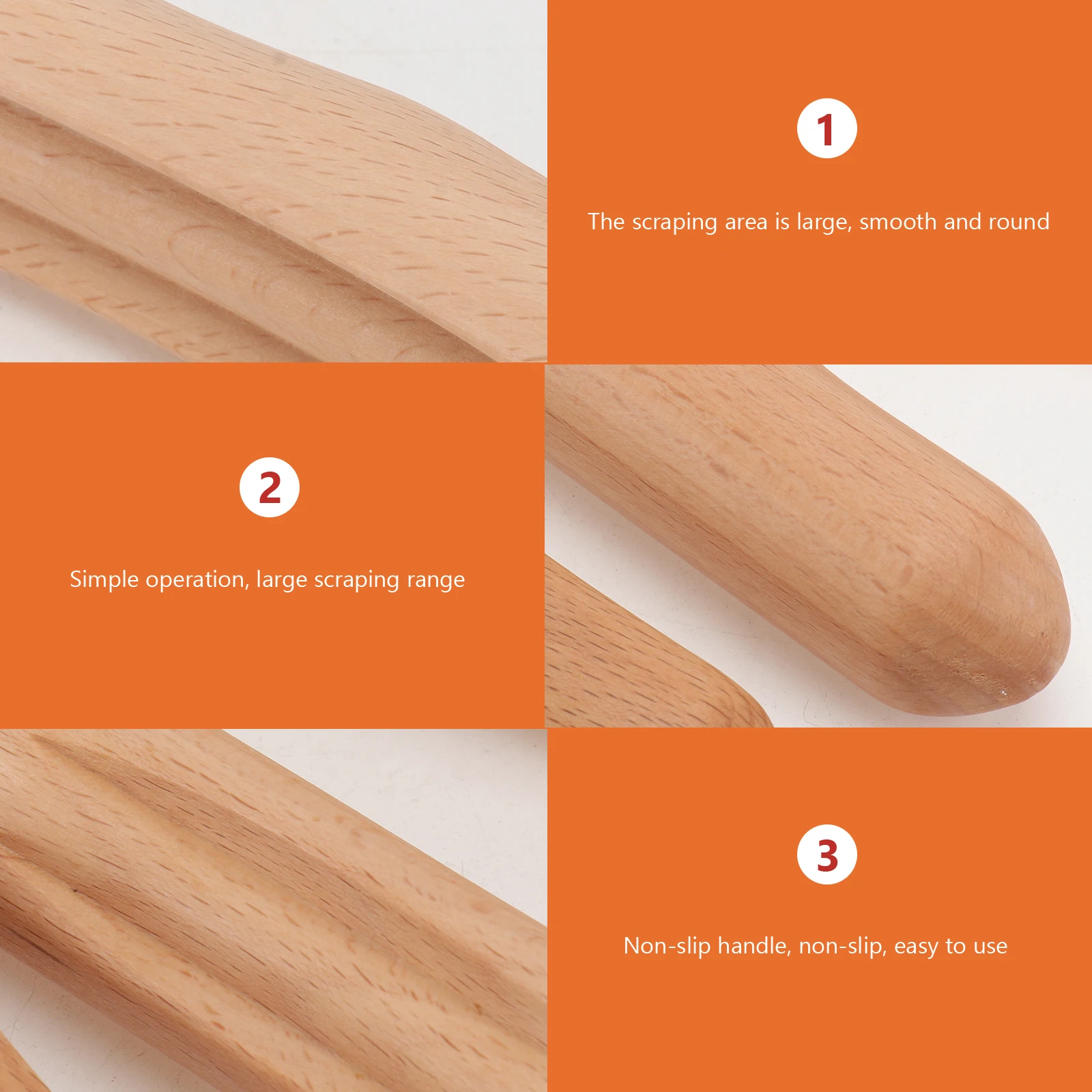 1

The scraping area is large, smooth and round

2

Simple operation, large scraping range

3

Non-slip handle, non-slip, easy to use