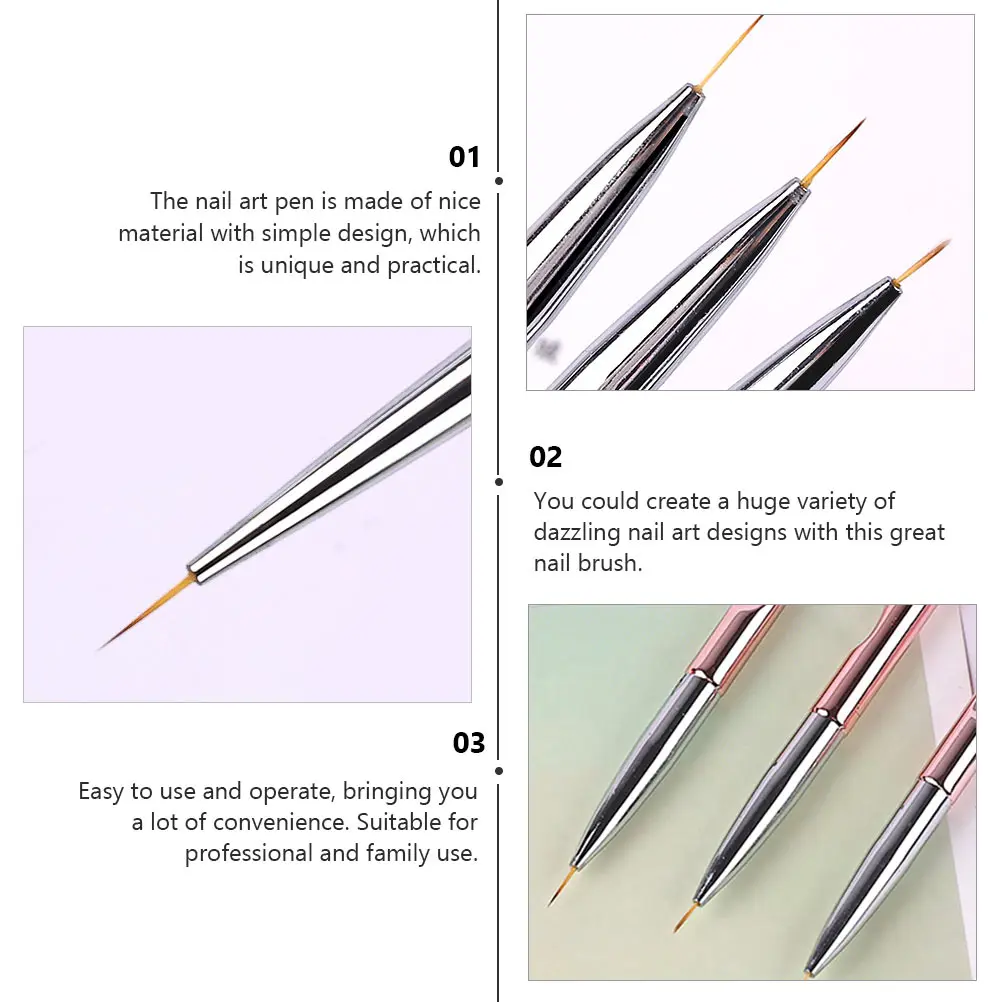 01

The nail art pen is made of nice material with simple design, which is unique and practical.

02

You could create a huge variety of dazzling nail art designs with this great nail brush.

03

Easy to use and operate, bringing you a lot of convenience. Suitable for professional and family use.