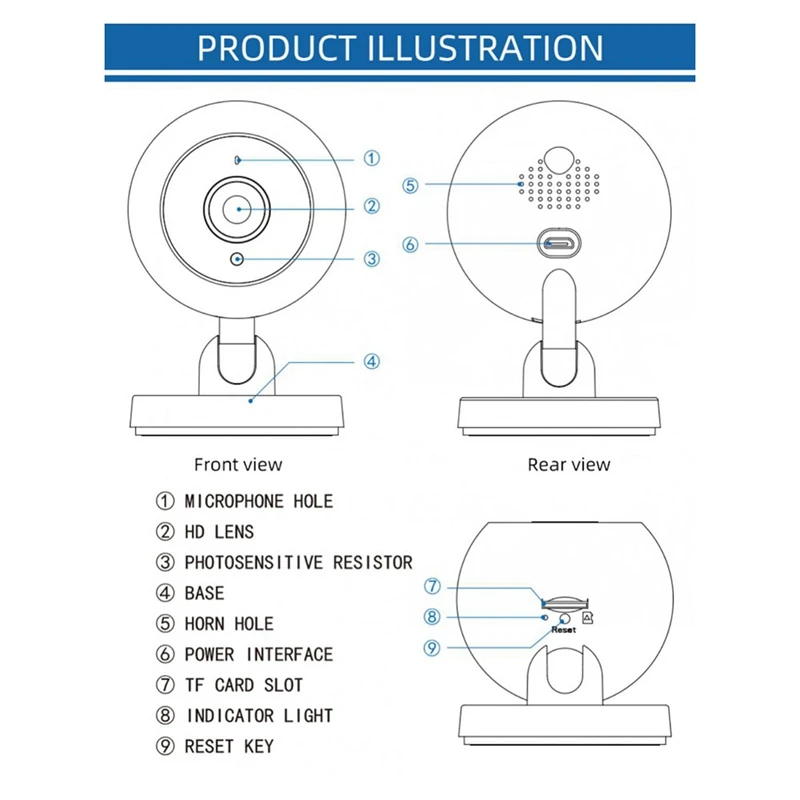 PRODUCT ILLUSTRATION

①
②
③
④

⑤
⑥

Front view

Rear view

① MICROPHONE HOLE
② HD LENS
③ PHOTOSENSITIVE RESISTOR
④ BASE
⑤ HORN HOLE
⑥ POWER INTERFACE
⑦ TF CARD SLOT
⑧ INDICATOR LIGHT
⑨ RESET KEY

⑦
⑧
⑨
Reset