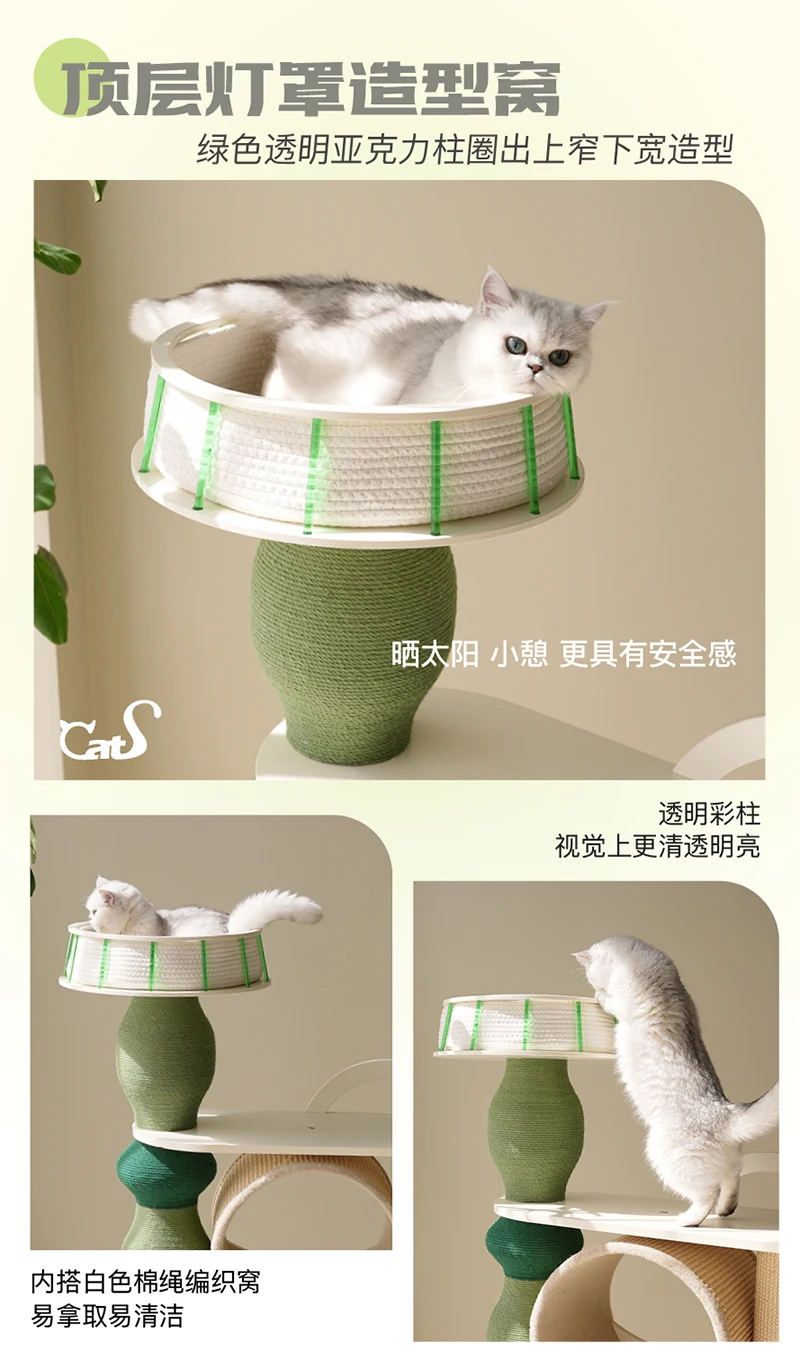 顶层灯罩造型窝
绿色透明亚克力柱圈出上窄下宽造型

晒太阳 小憩 更具有安全感

CatS

透明彩柱
视觉上更清透明亮

内搭白色棉绳编织窝
易拿取易清洁