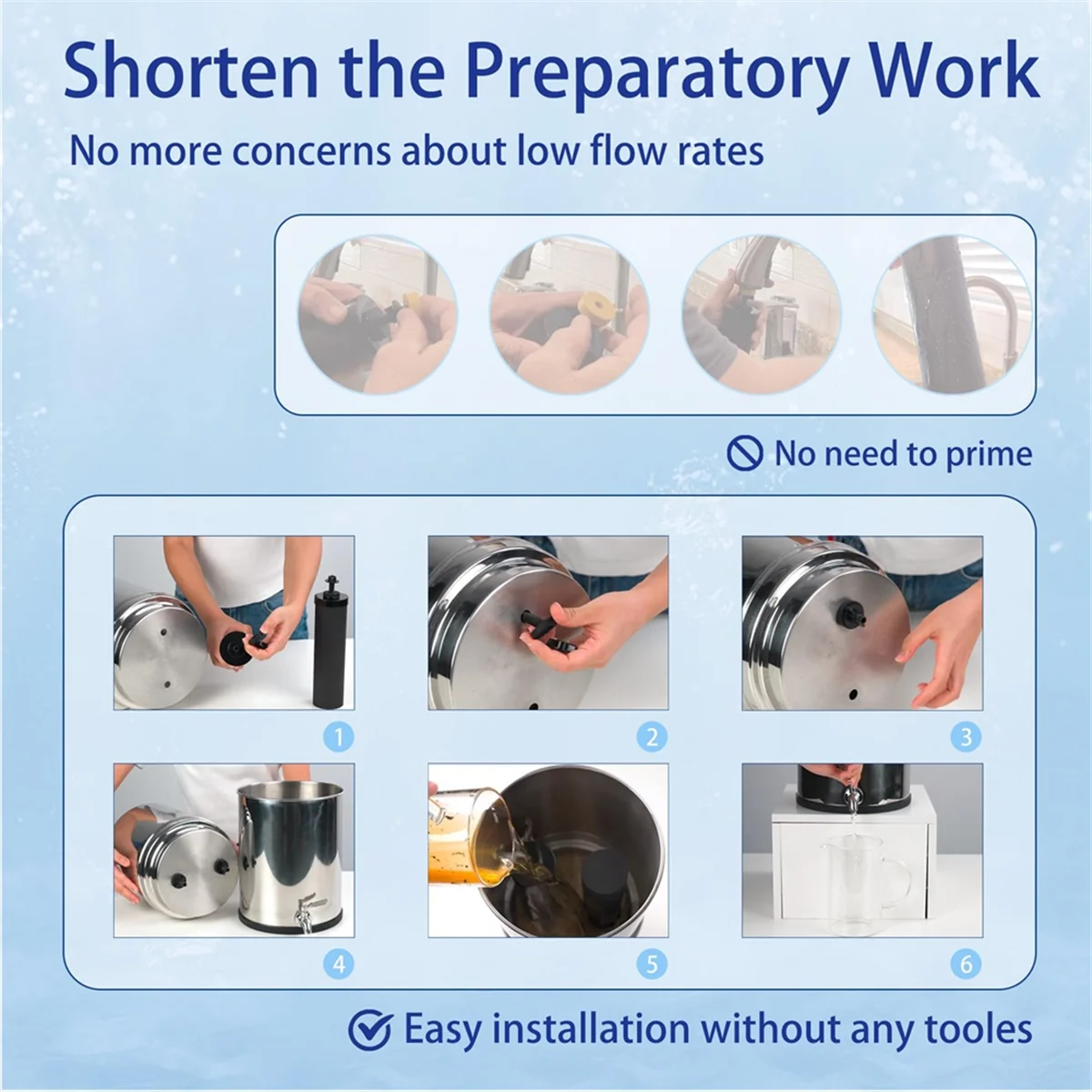 Shorten the Preparatory Work

No more concerns about low flow rates

No need to prime

1

2

3

4

5

6

Easy installation without any tooles