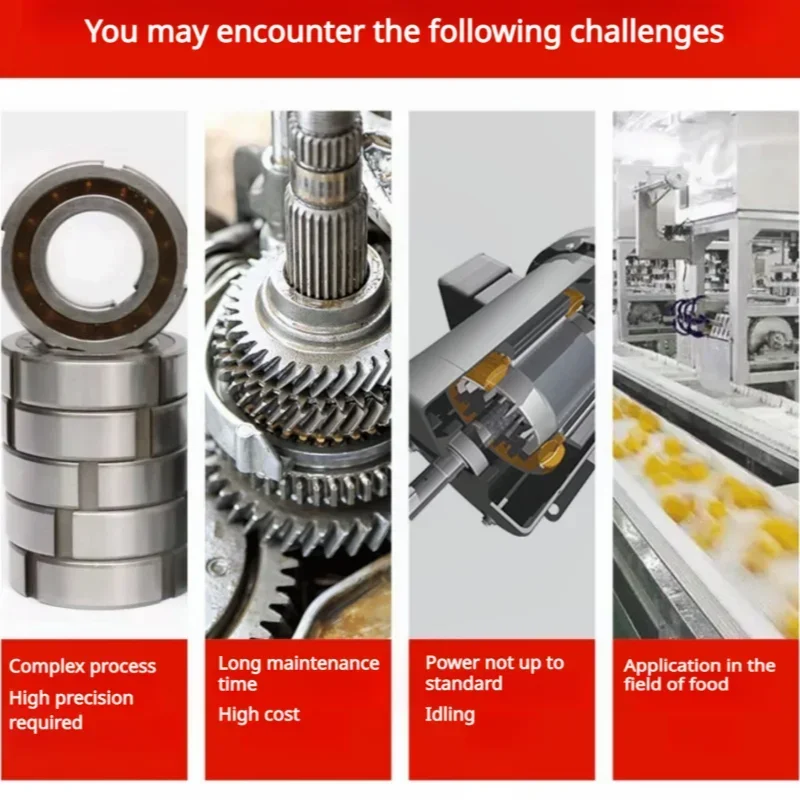 You may encounter the following challenges

Complex process
High precision required

Long maintenance time
High cost

Power not up to standard
Idling

Application in the field of food