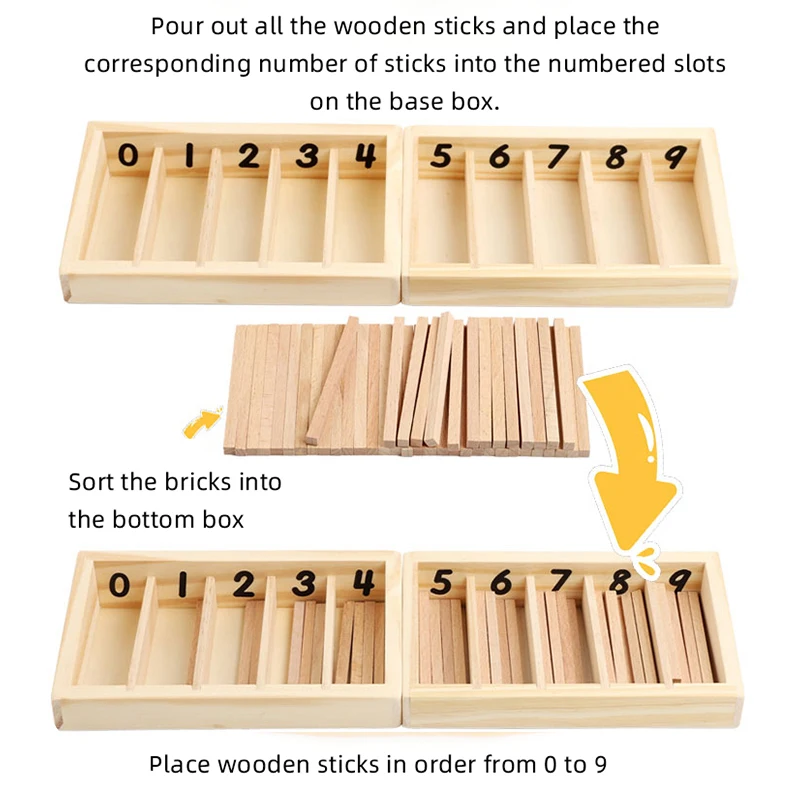 Pour out all the wooden sticks and place the corresponding number of sticks into the numbered slots on the base box.

0 1 2 3 4 5 6 7 8 9

Sort the bricks into the bottom box

0 1 2 3 4 5 6 7 8 9

Place wooden sticks in order from 0 to 9