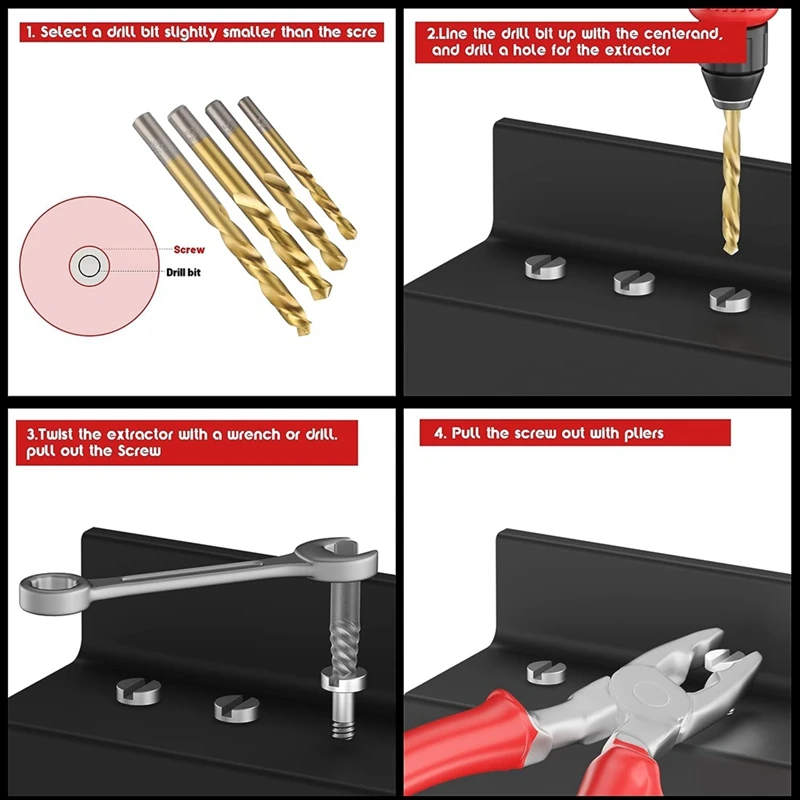 1. Select a drill bit slightly smaller than the scre

Screw

Drill bit

2.Line the drill bit up with the centerand, and drill a hole for the extractor

3.Twist the extractor with a wrench or drill. pull out the Screw

4. Pull the screw out with pliers