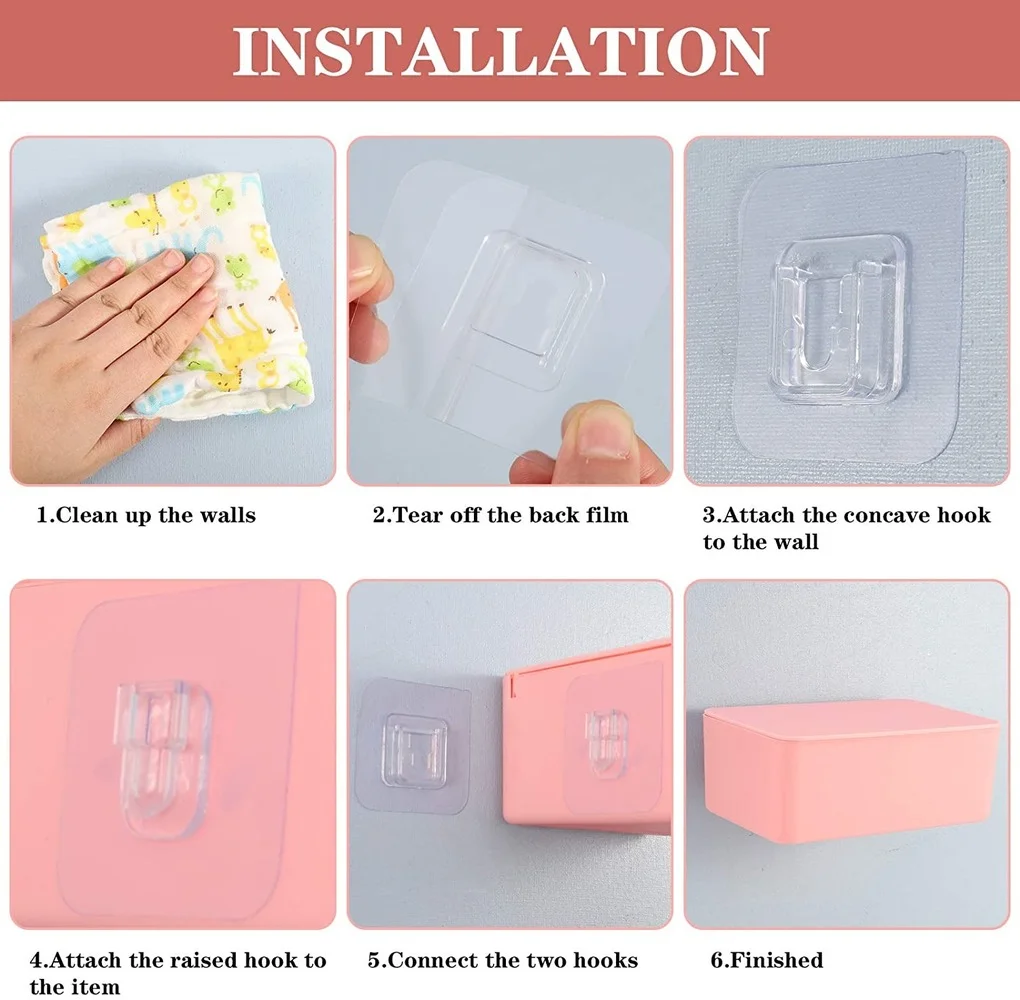 INSTALLATION

1.Clean up the walls

2.Tear off the back film

3.Attach the concave hook to the wall

4.Attach the raised hook to the item

5.Connect the two hooks

6.Finished