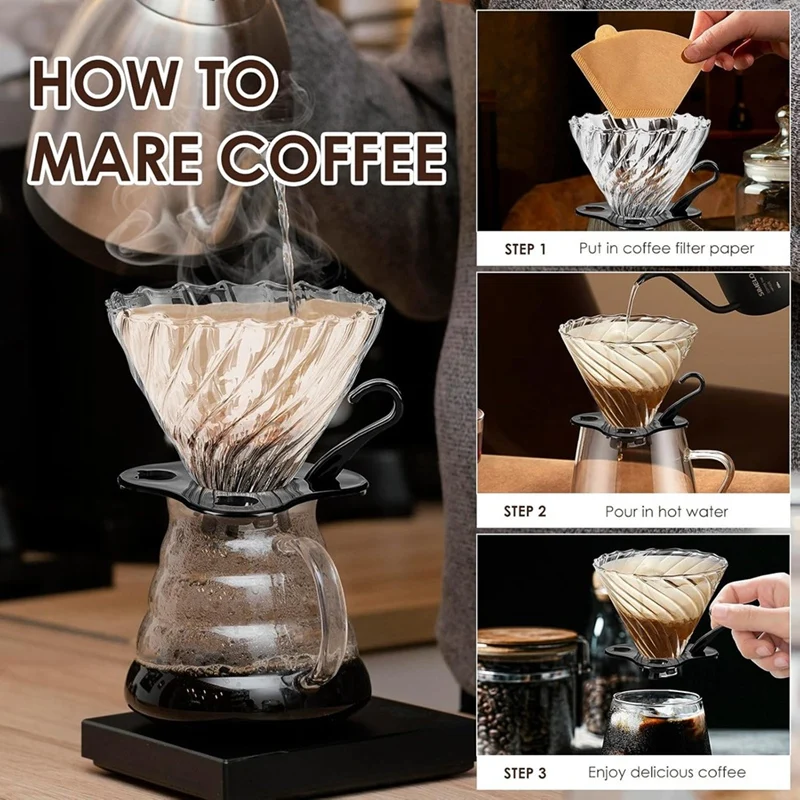 HOW TO MARE COFFEE

STEP 1 Put in coffee filter paper

STEP 2 Pour in hot water

STEP 3 Enjoy delicious coffee