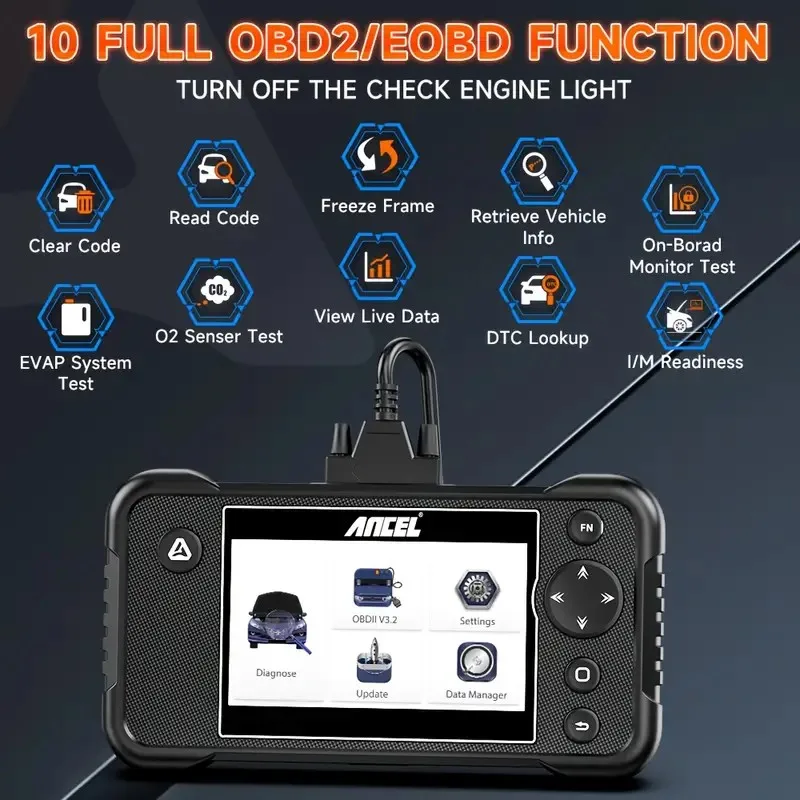 10 FULL OBD2/EOBD FUNCTION

TURN OFF THE CHECK ENGINE LIGHT

Clear Code

Read Code

Freeze Frame

Retrieve Vehicle Info

On-Borad Monitor Test

EVAP System Test

$CO_2$

O2 Senser Test

View Live Data

DTC Lookup

I/M Readiness

ANCEL

FN

Diagnose

OBDII V3.2

Settings

Update

Data Manager