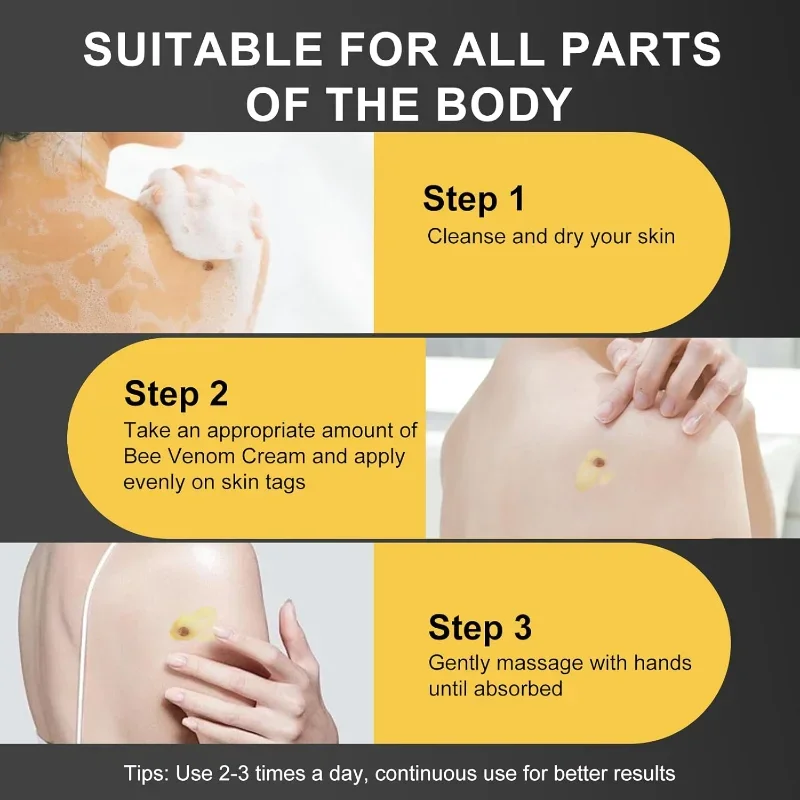 SUITABLE FOR ALL PARTS OF THE BODY

Step 1
Cleanse and dry your skin

Step 2
Take an appropriate amount of Bee Venom Cream and apply evenly on skin tags

Step 3
Gently massage with hands until absorbed

Tips: Use 2-3 times a day, continuous use for better results