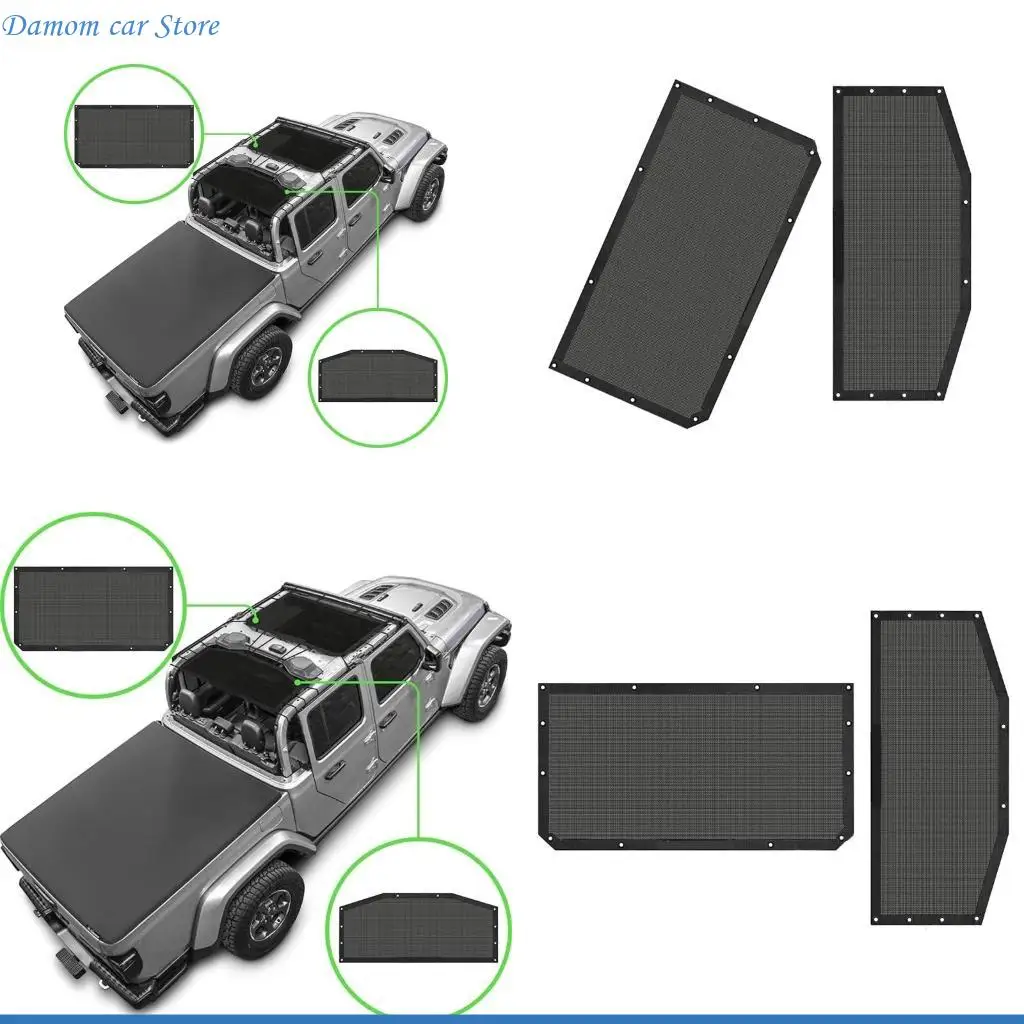 Damom car Store