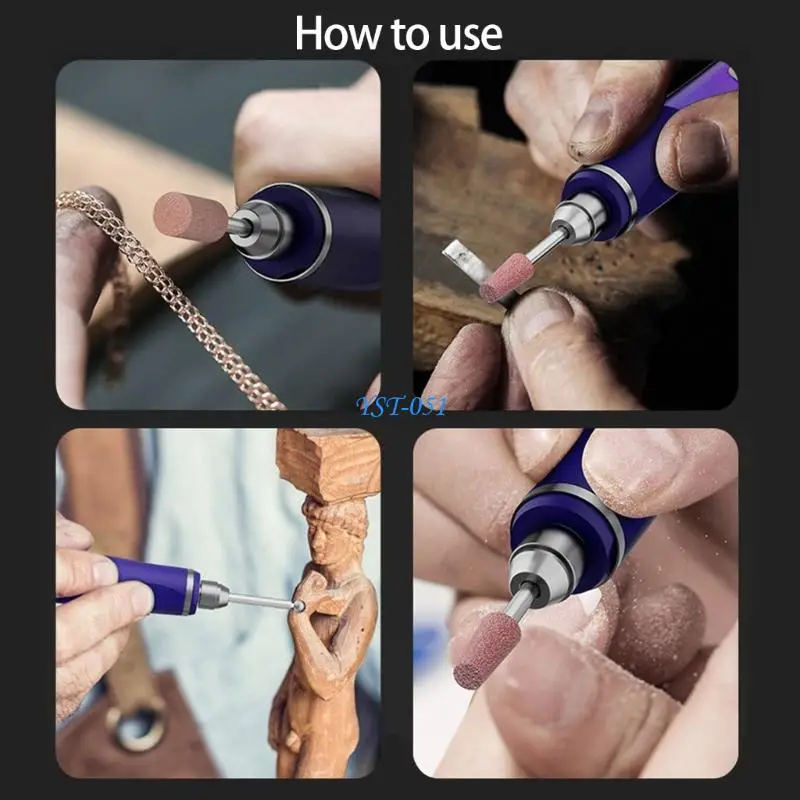 How to use

YST-051