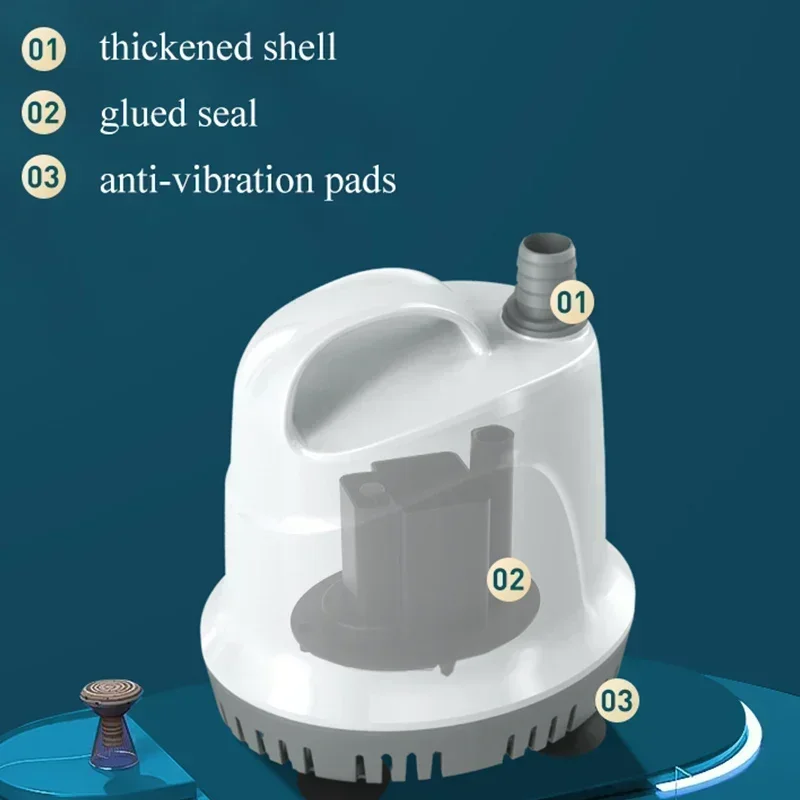 01 thickened shell
02 glued seal
03 anti-vibration pads

01

02

03