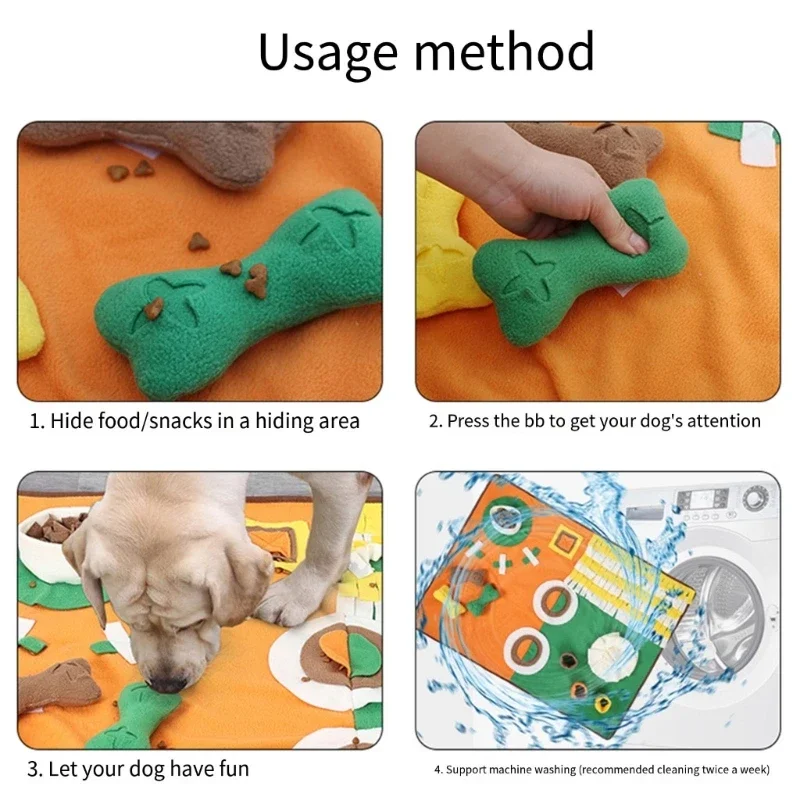 Usage method

1. Hide food/snacks in a hiding area

2. Press the bb to get your dog's attention

3. Let your dog have fun

4. Support machine washing (recommended cleaning twice a week)