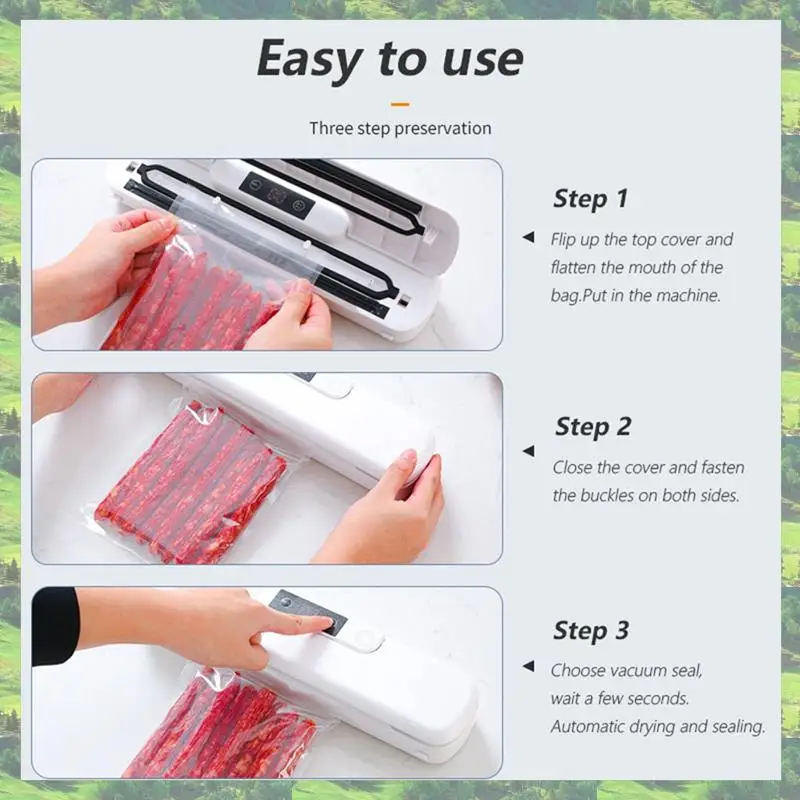 Easy to use

Three step preservation

Step 1

Flip up the top cover and flatten the mouth of the bag.Put in the machine.

Step 2

Close the cover and fasten the buckles on both sides.

Step 3

Choose vacuum seal, wait a few seconds. Automatic drying and sealing.