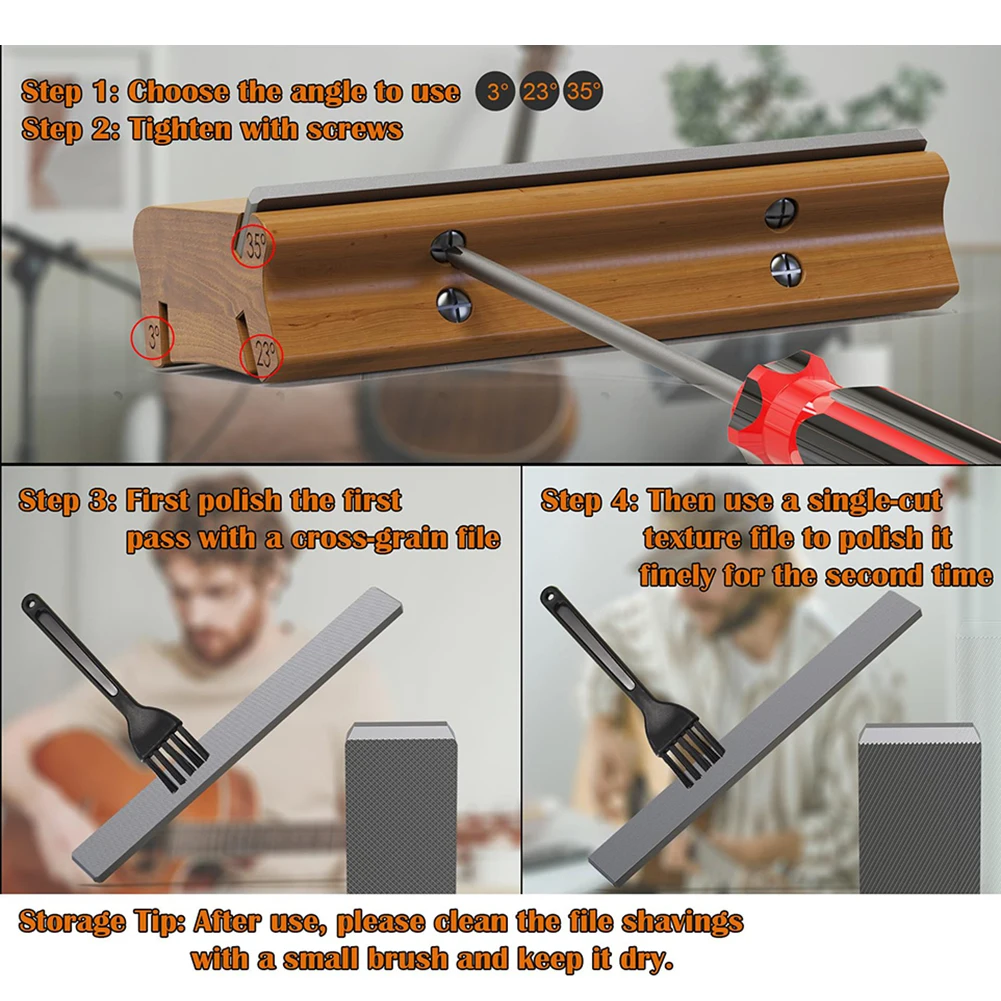 Step 1: Choose the angle to use 3° 23° 35°
Step 2: Tighten with screws

35°
3°
23°

Step 3: First polish the first pass with a cross-grain file

Step 4: Then use a single-cut texture file to polish it finely for the second time

Storage Tip: After use, please clean the file shavings with a small brush and keep it dry.