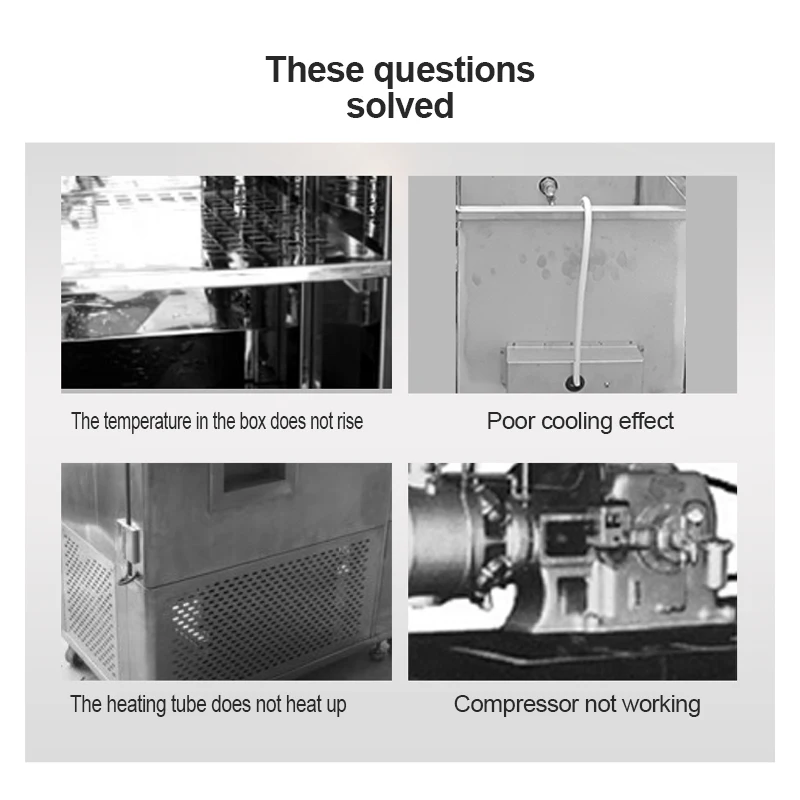 These questions solved

The temperature in the box does not rise

Poor cooling effect

The heating tube does not heat up

Compressor not working