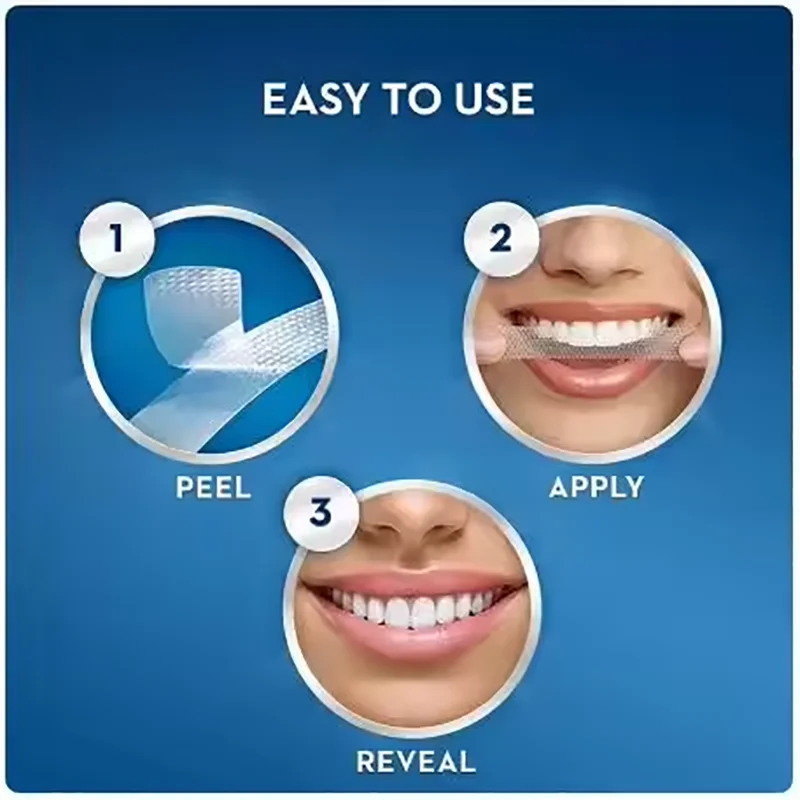 EASY TO USE

1

PEEL

2

APPLY

3

REVEAL