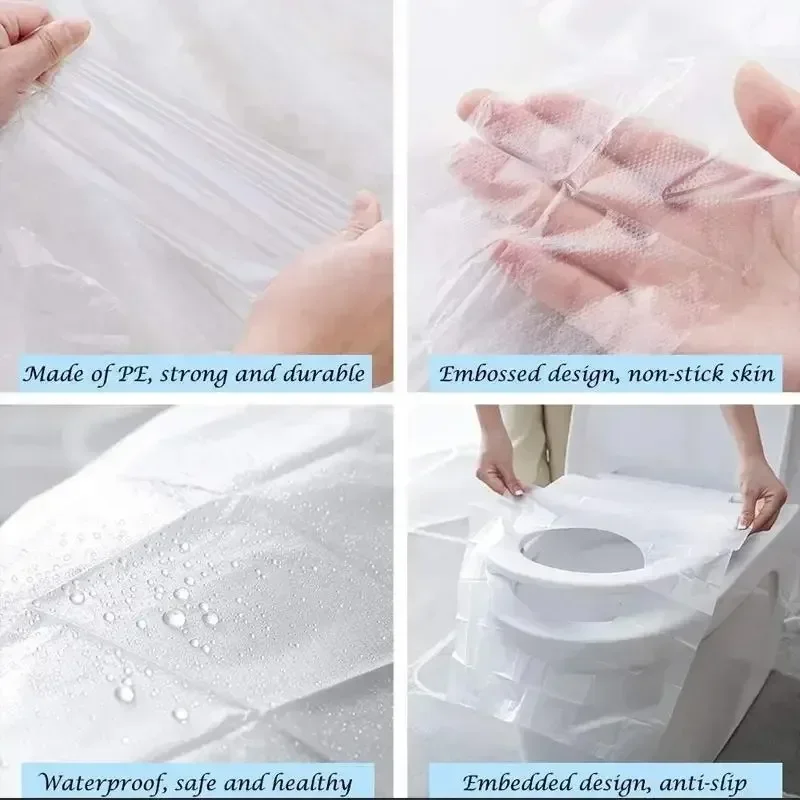 Made of PE, strong and durable

Embossed design, non-stick skin

Waterproof, safe and healthy

Embedded design, anti-slip