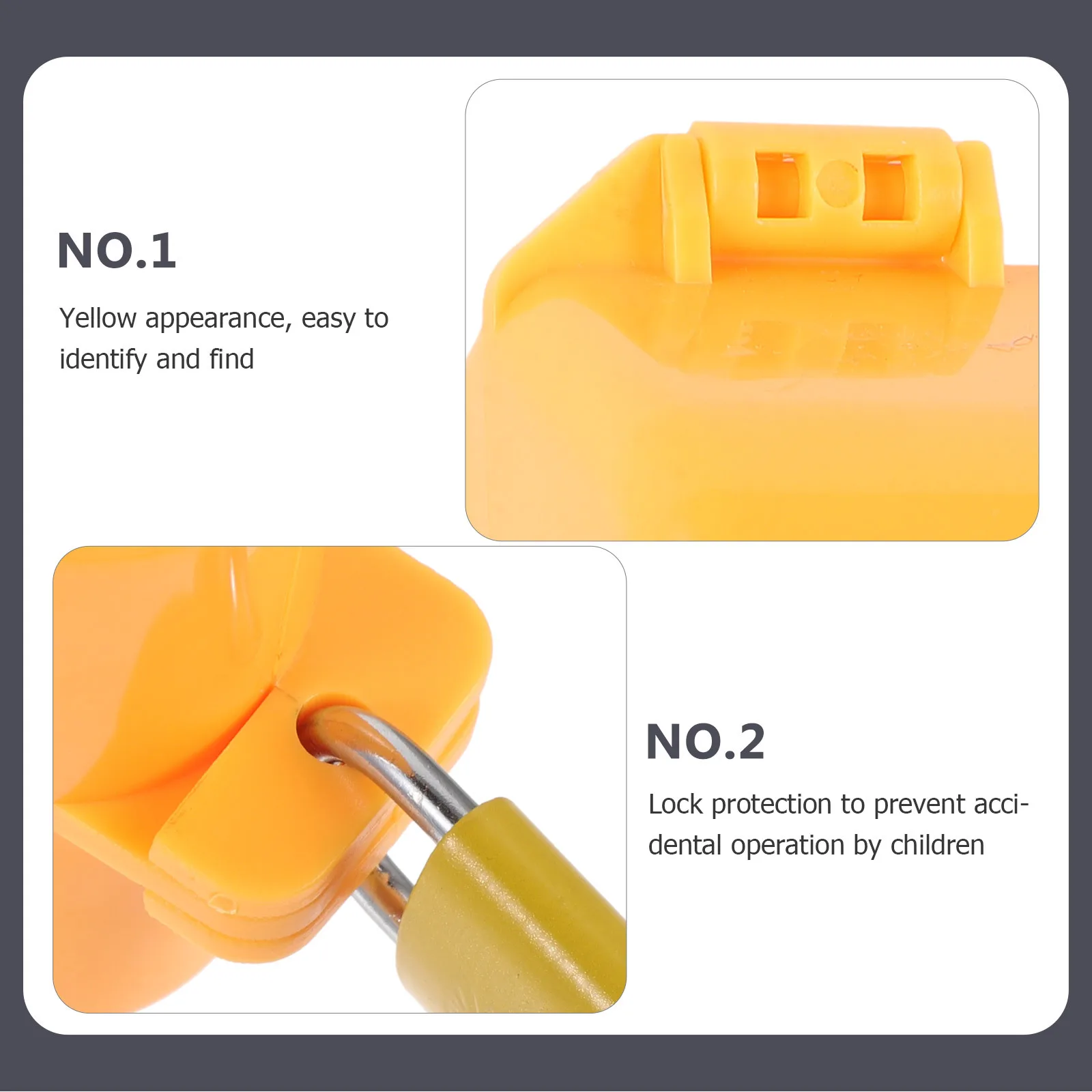 NO.1

Yellow appearance, easy to identify and find

NO.2

Lock protection to prevent accidental operation by children