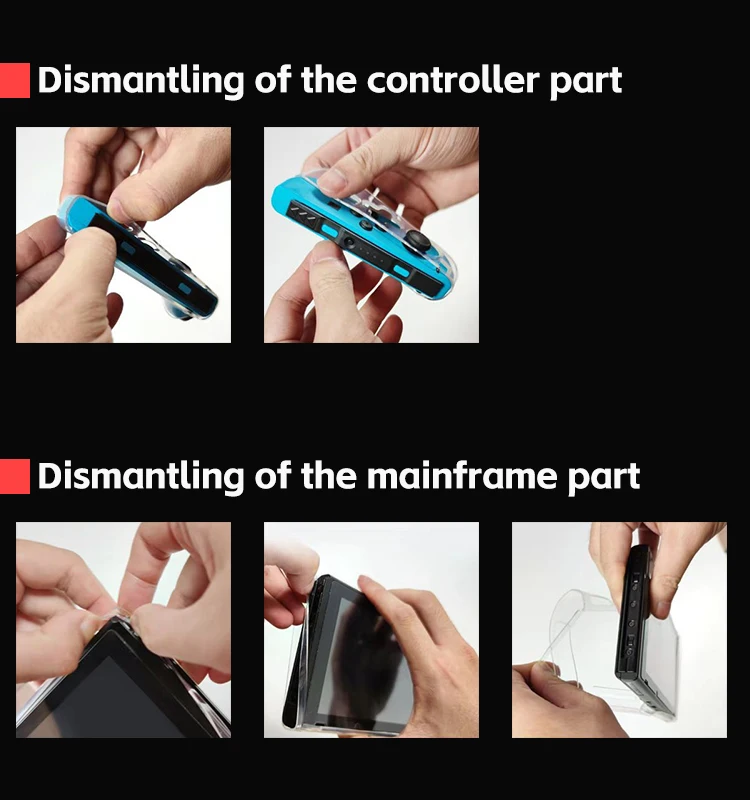 Dismantling of the controller part

Dismantling of the mainframe part