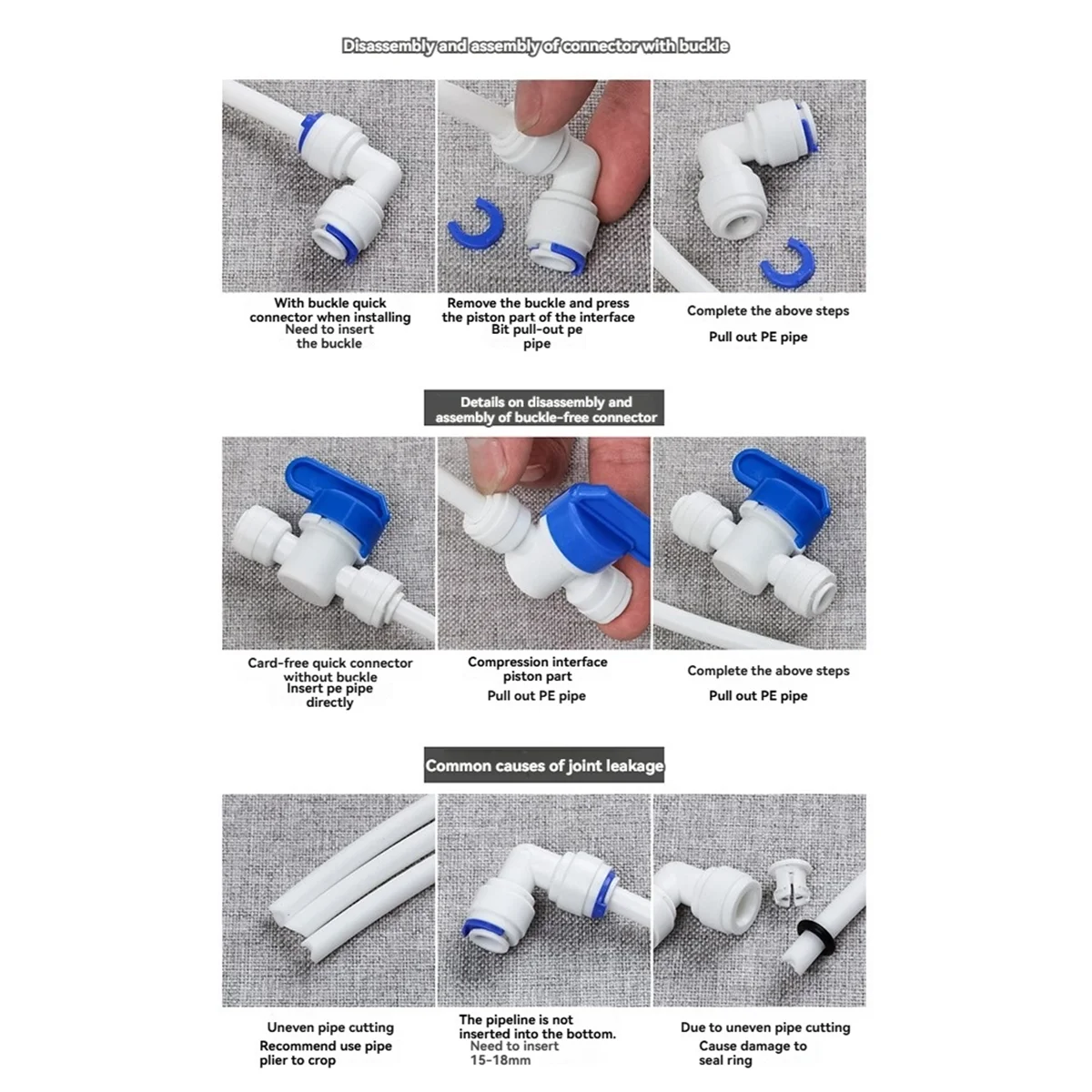 Disassembly and assembly of connector with buckle

With buckle quick connector when installing
Need to insert the buckle

Remove the buckle and press the piston part of the interface
Bit pull-out pe pipe

Complete the above steps

Pull out PE pipe

Details on disassembly and assembly of buckle-free connector

Card-free quick connector without buckle
Insert pe pipe directly

Compression interface piston part

Pull out PE pipe

Complete the above steps

Pull out PE pipe

Common causes of joint leakage

Uneven pipe cutting

Recommend use pipe plier to crop

The pipeline is not inserted into the bottom.
Need to insert 15-18mm

Due to uneven pipe cutting

Cause damage to seal ring