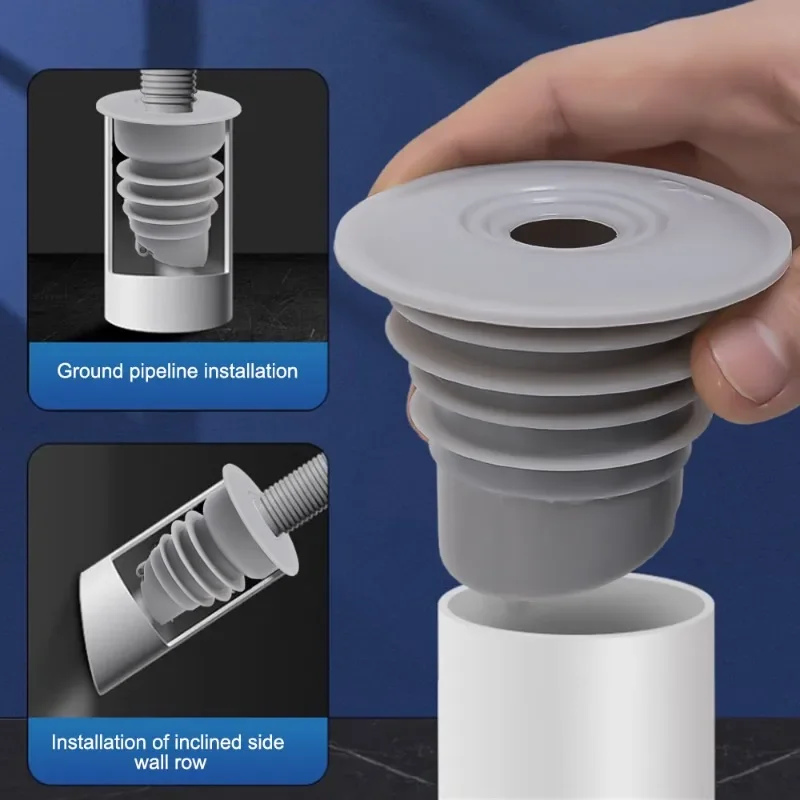 Ground pipeline installation

Installation of inclined side wall row