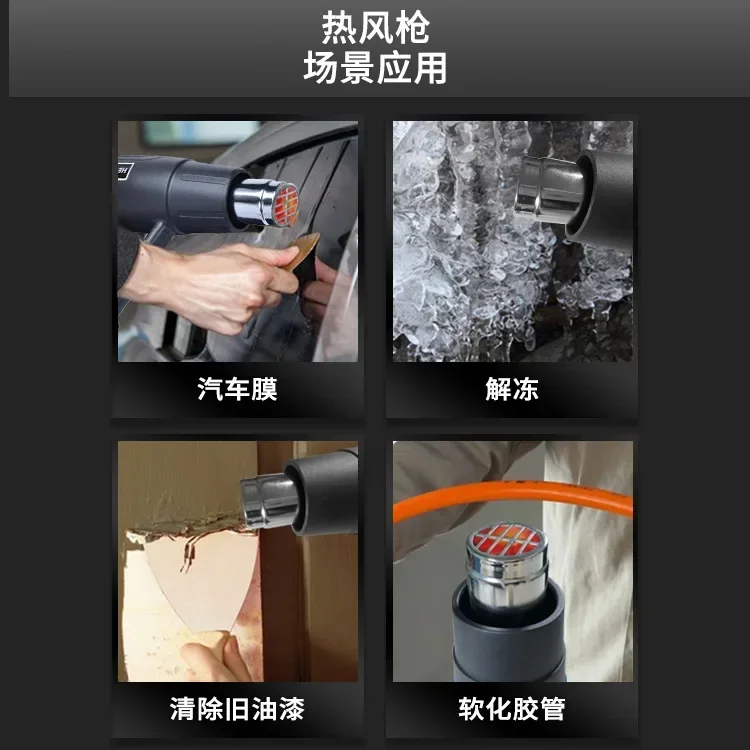 热风枪
场景应用

汽车膜

解冻

清除旧油漆

软化胶管