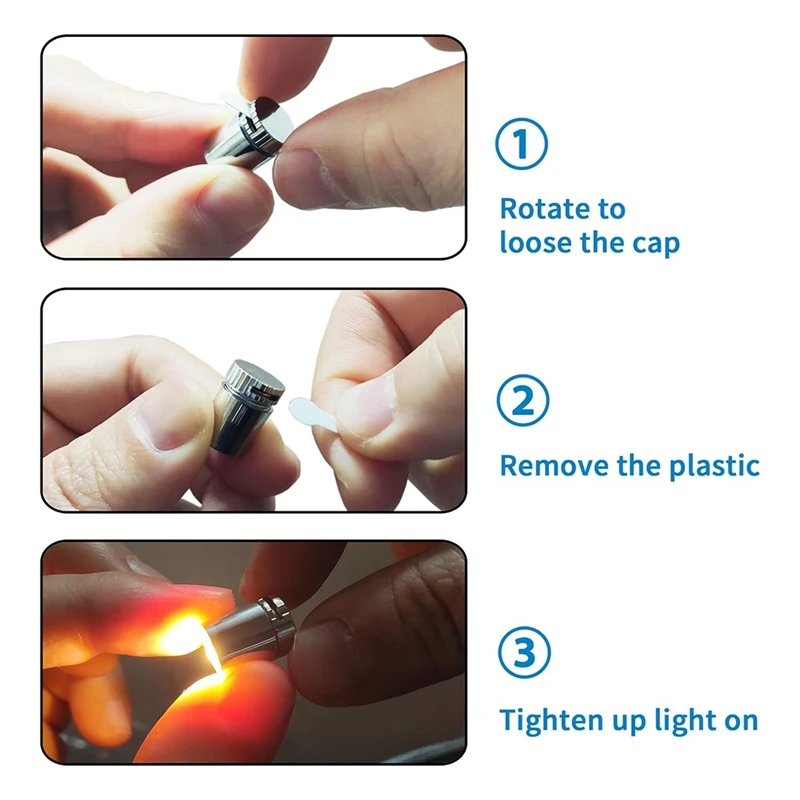 ①

Rotate to loose the cap

②

Remove the plastic

③

Tighten up light on