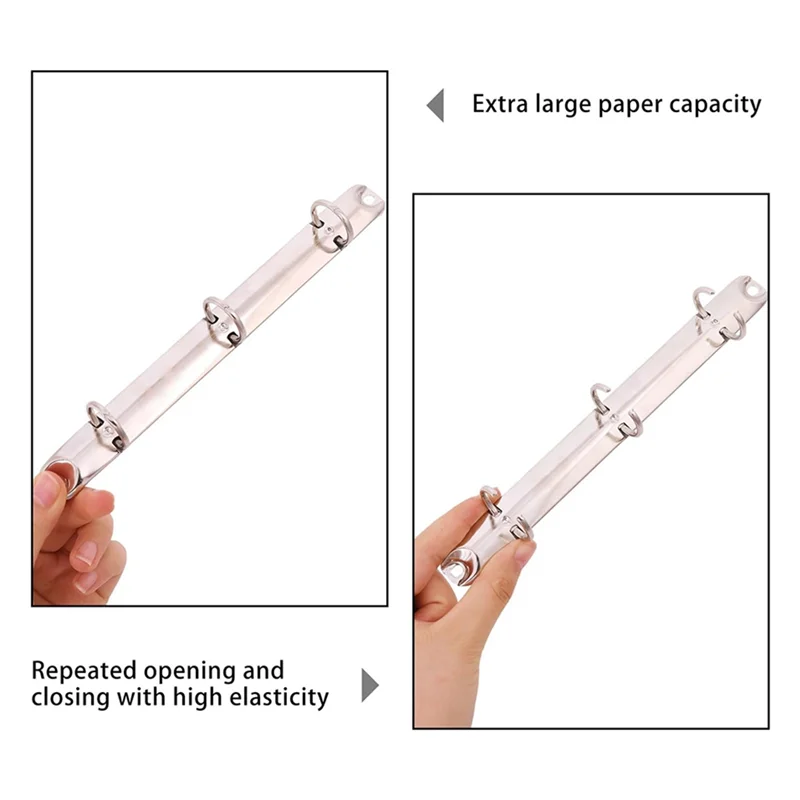 Extra large paper capacity

Repeated opening and closing with high elasticity