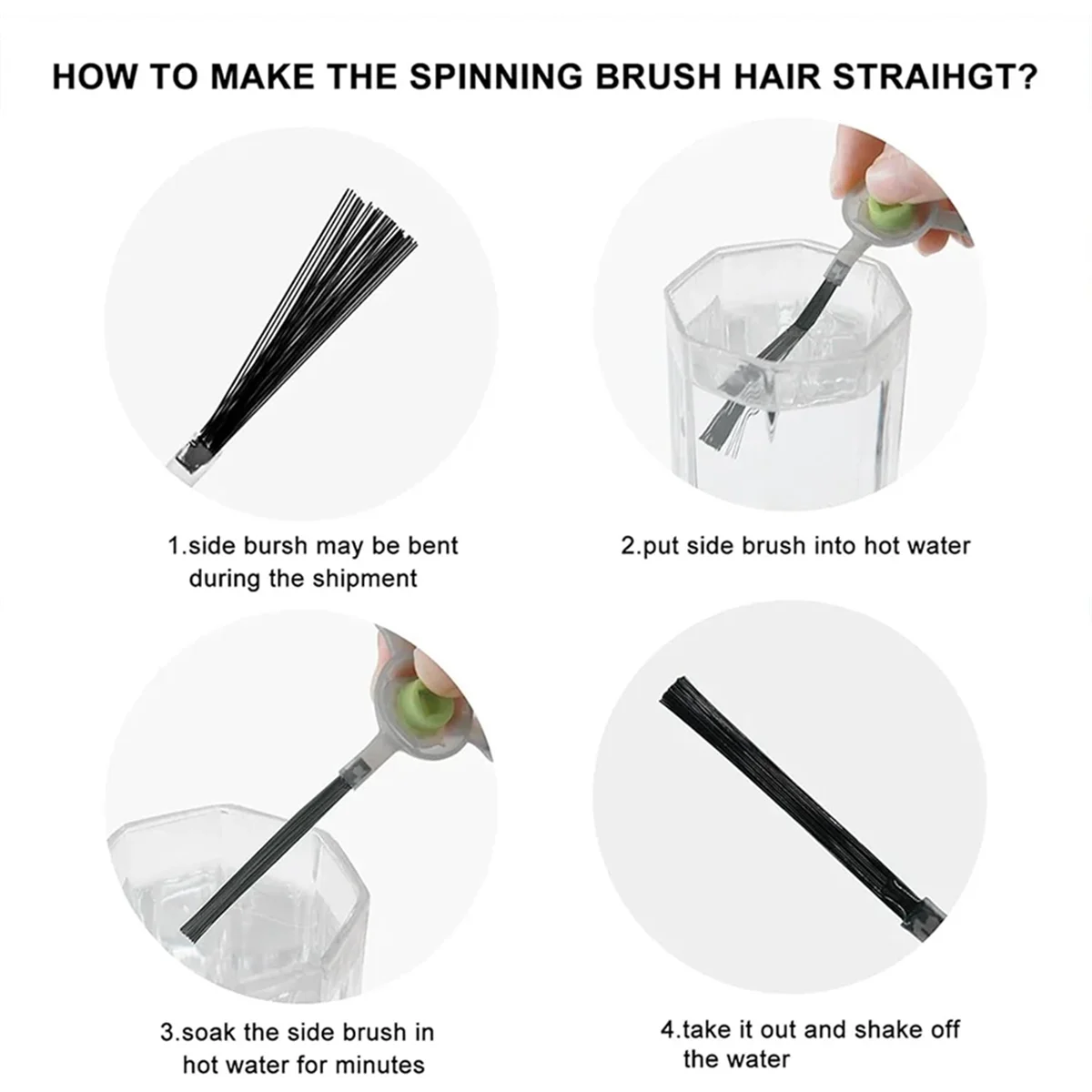 HOW TO MAKE THE SPINNING BRUSH HAIR STRAIHGT?

1.side bursh may be bent during the shipment

2.put side brush into hot water

3.soak the side brush in hot water for minutes

4.take it out and shake off the water