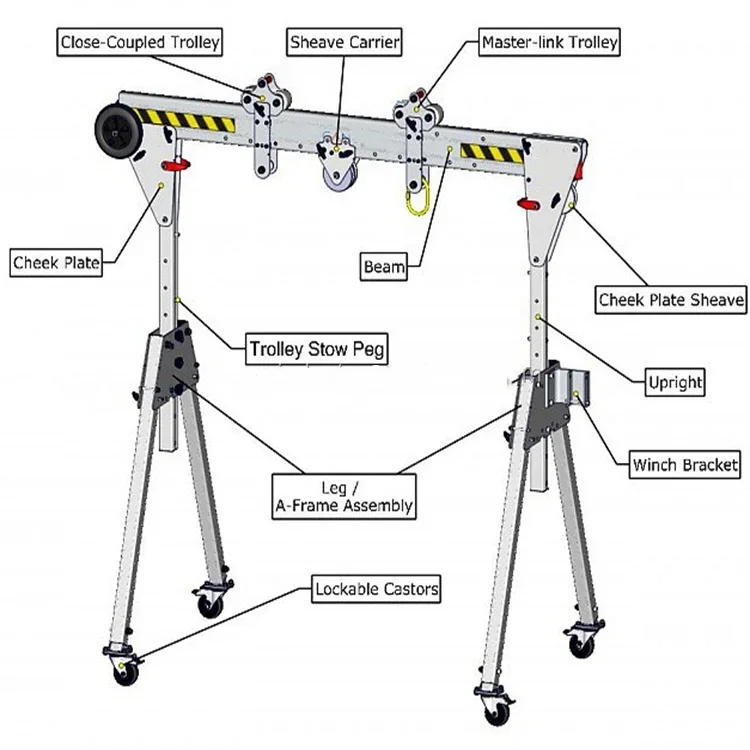 Close-Coupled Trolley

Sheave Carrier

Master-link Trolley

Cheek Plate

Beam

Cheek Plate Sheave

Trolley Stow Peg

Upright

Winch Bracket

Leg /
A-Frame Assembly

Lockable Castors