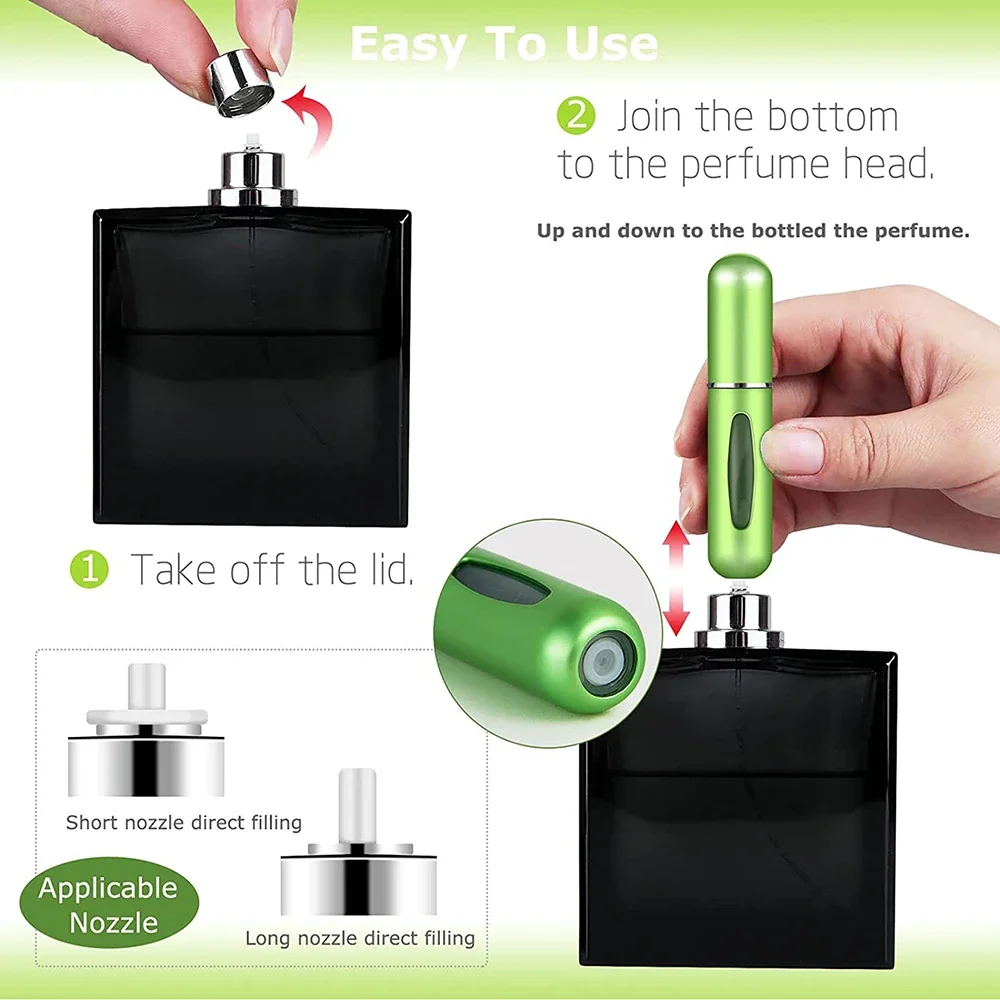 Easy To Use

2 Join the bottom to the perfume head.

Up and down to the bottled the perfume.

1 Take off the lid.

Short nozzle direct filling

Applicable Nozzle

Long nozzle direct filling