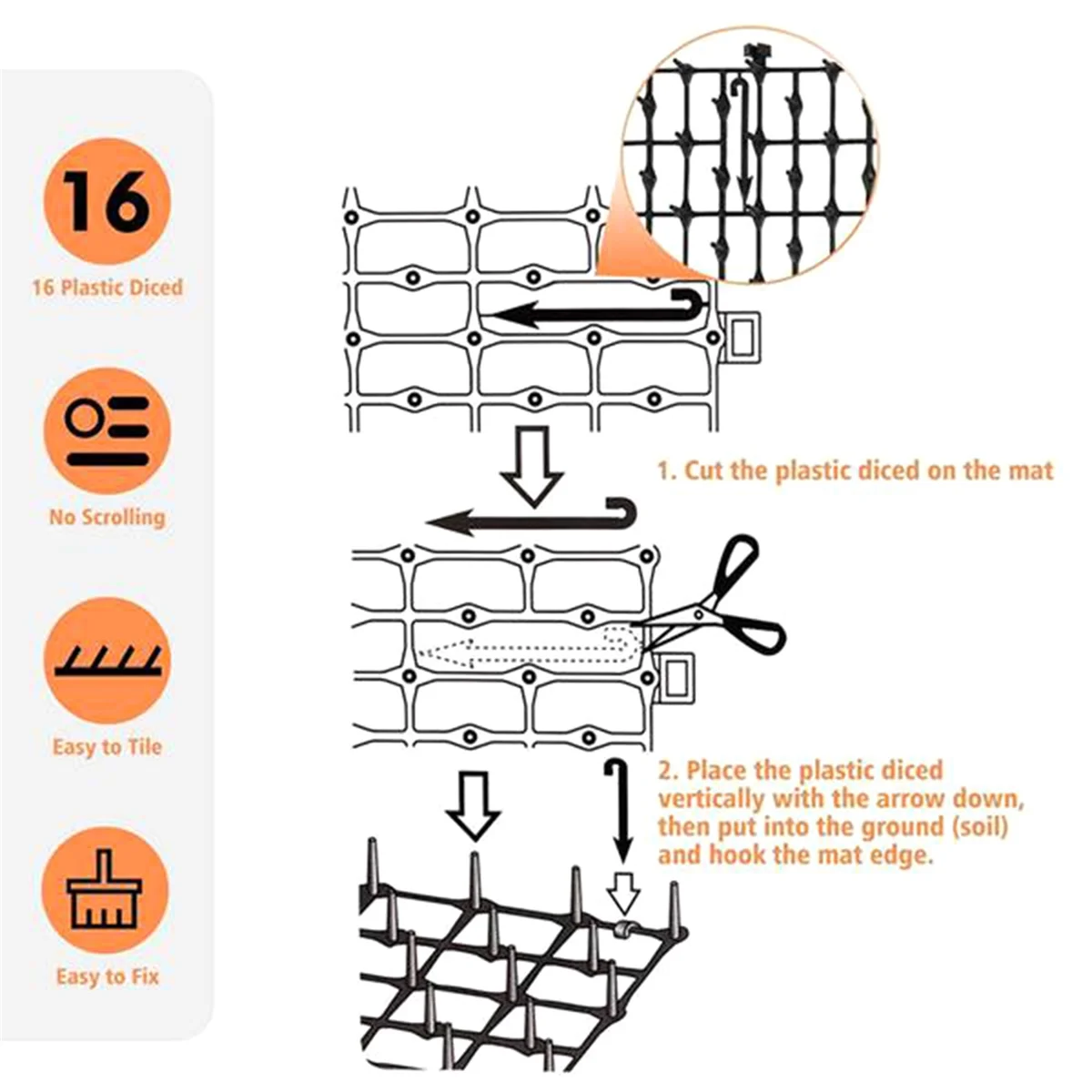 16

16 Plastic Diced

No Scrolling

Easy to Tile

Easy to Fix

1. Cut the plastic diced on the mat

2. Place the plastic diced vertically with the arrow down, then put into the ground (soil) and hook the mat edge.