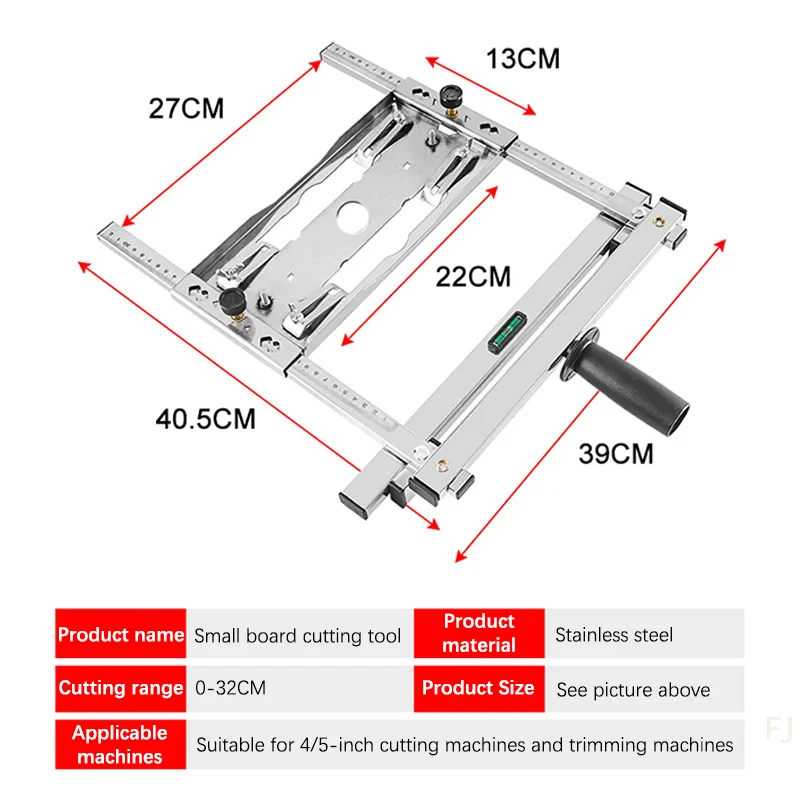 13CM

27CM

22CM

40.5CM

39CM

| Product name | Small board cutting tool | Product material | Stainless steel |
|---|---|---|---|
| Cutting range | 0-32CM | Product Size | See picture above |
| Applicable machines | Suitable for 4/5-inch cutting machines and trimming machines | | |

FJ