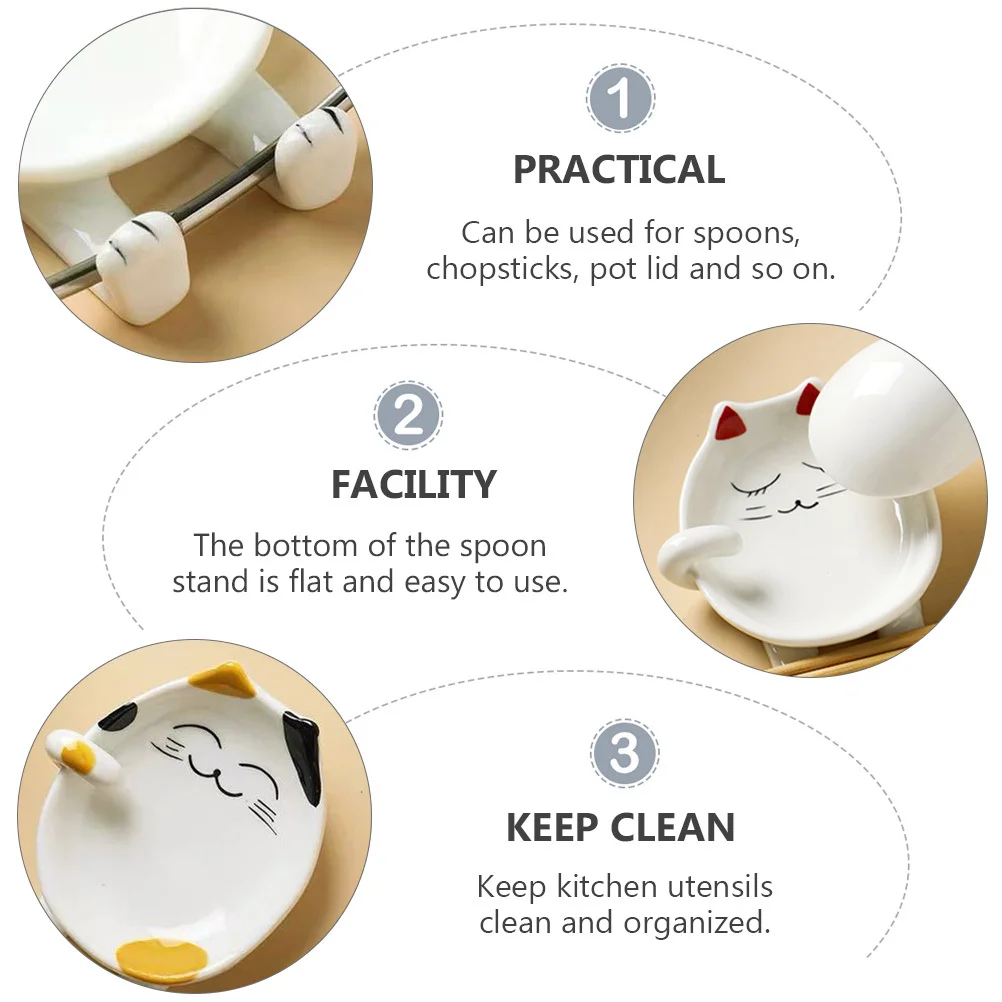 1

PRACTICAL

Can be used for spoons, chopsticks, pot lid and so on.

2

FACILITY

The bottom of the spoon stand is flat and easy to use.

3

KEEP CLEAN

Keep kitchen utensils clean and organized.