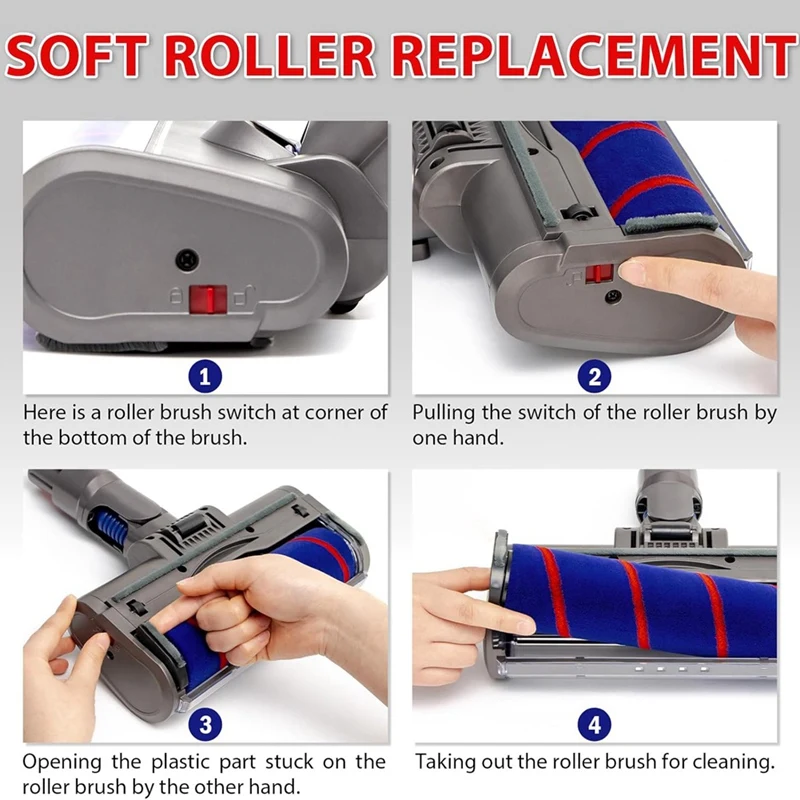 SOFT ROLLER REPLACEMENT

1

Here is a roller brush switch at corner of the bottom of the brush.

2

Pulling the switch of the roller brush by one hand.

3

Opening the plastic part stuck on the roller brush by the other hand.

4

Taking out the roller brush for cleaning.