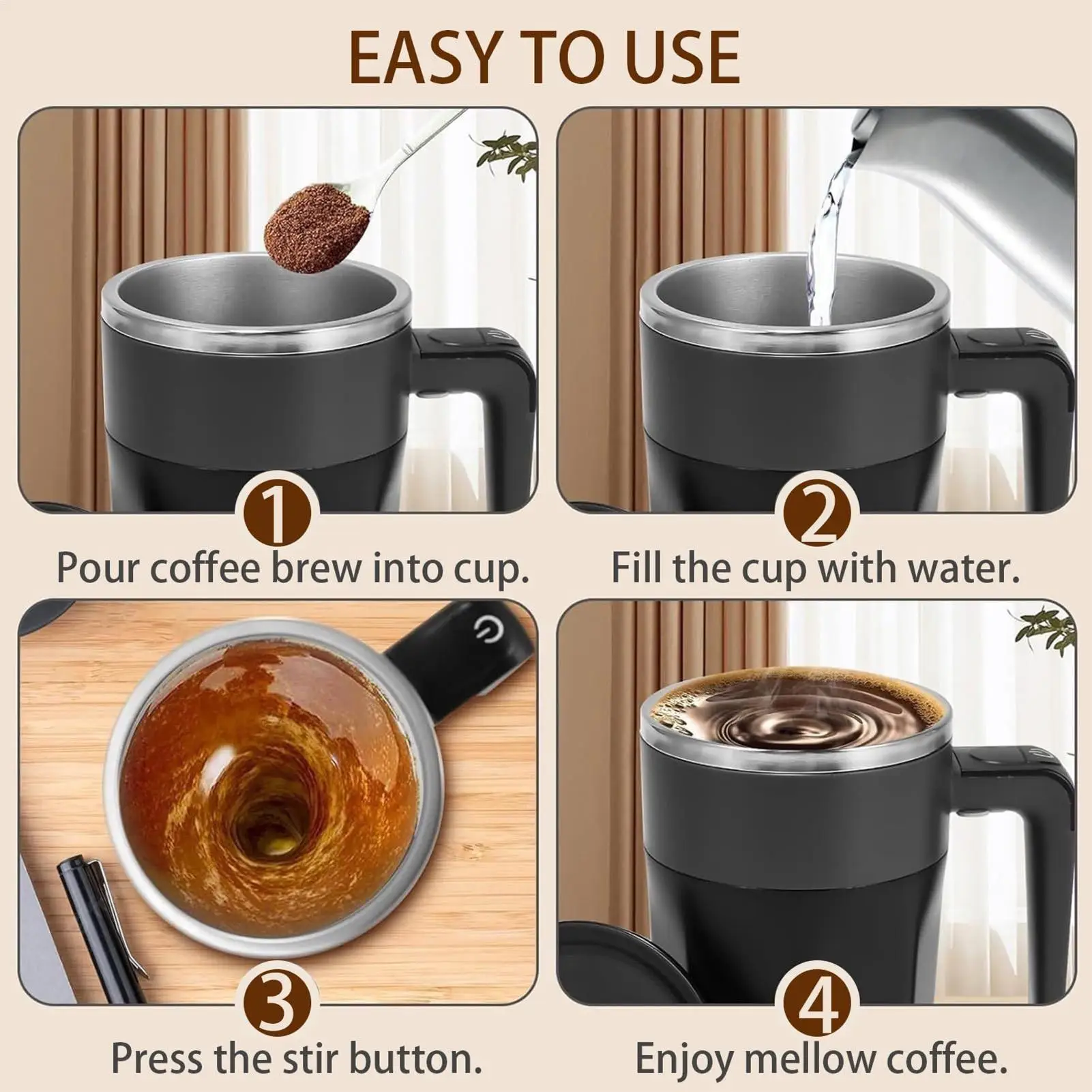 EASY TO USE

1
Pour coffee brew into cup.

2
Fill the cup with water.

3
Press the stir button.

4
Enjoy mellow coffee.