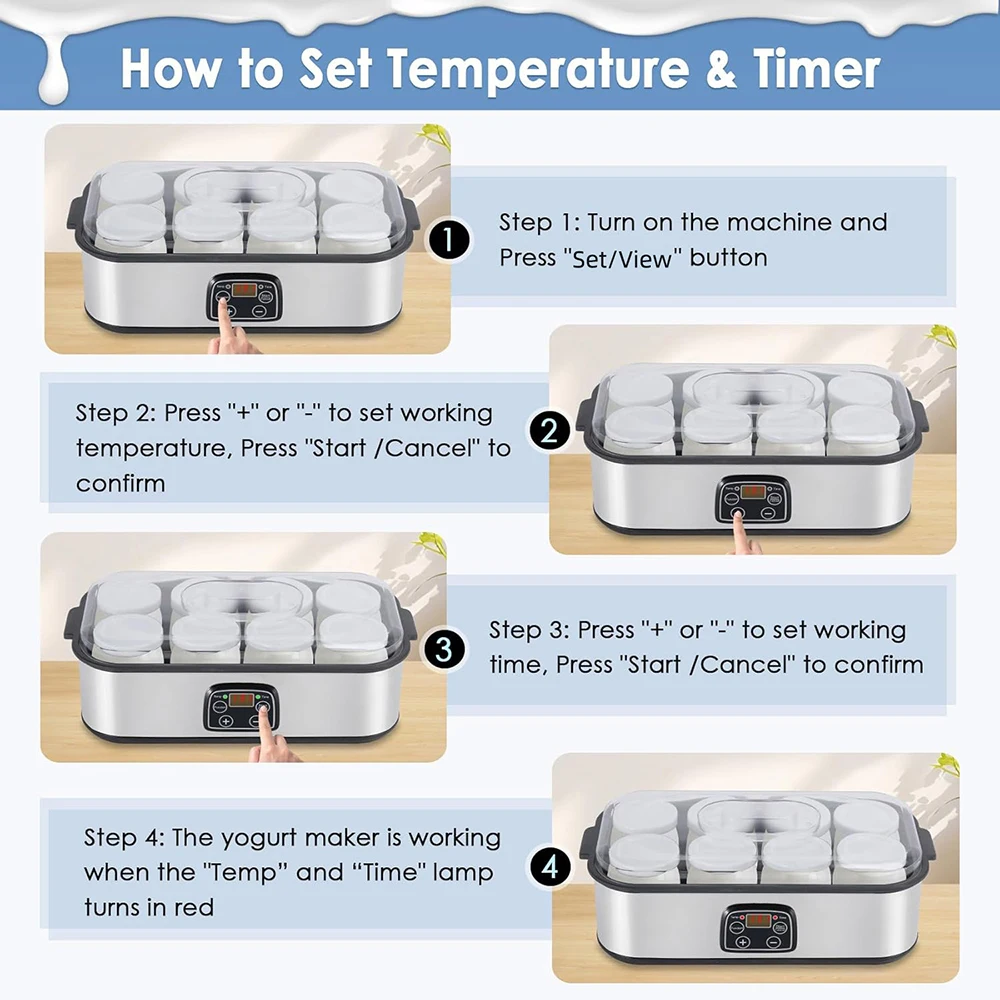 How to Set Temperature & Timer

1

Step 1: Turn on the machine and Press "Set/View" button

Step 2: Press "+" or "-" to set working temperature, Press "Start /Cancel" to confirm

2

3

Step 3: Press "+" or "-" to set working time, Press "Start /Cancel" to confirm

Step 4: The yogurt maker is working when the "Temp" and “Time" lamp turns in red

4