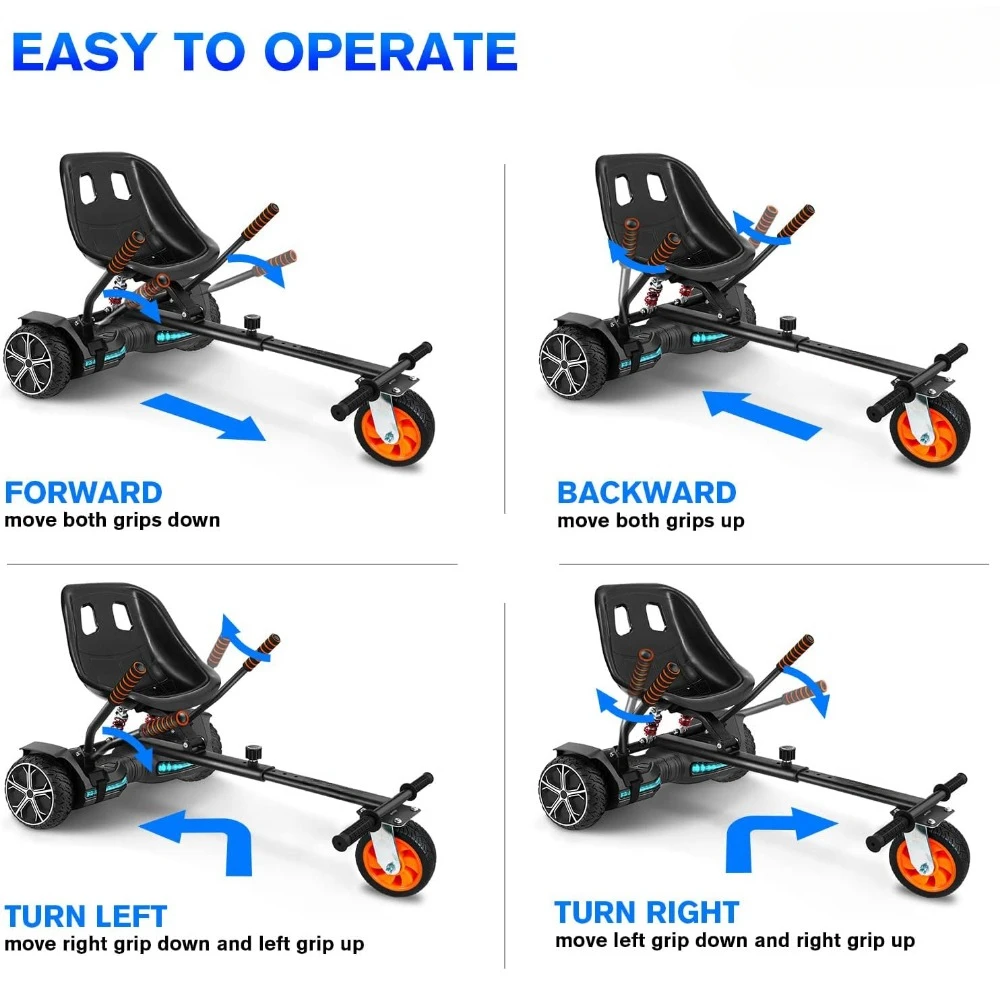 EASY TO OPERATE

FORWARD
move both grips down

BACKWARD
move both grips up

TURN LEFT
move right grip down and left grip up

TURN RIGHT
move left grip down and right grip up