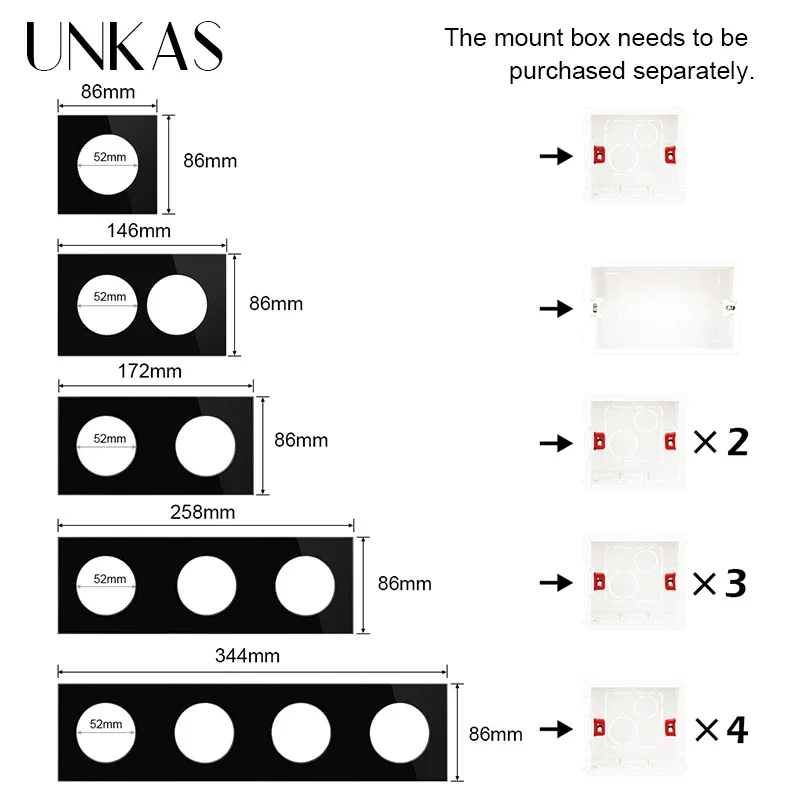 UNKAS

The mount box needs to be purchased separately.

86mm
52mm
86mm

146mm
52mm
86mm

172mm
52mm
86mm
×2

258mm
52mm
86mm
×3

344mm
52mm
86mm
×4