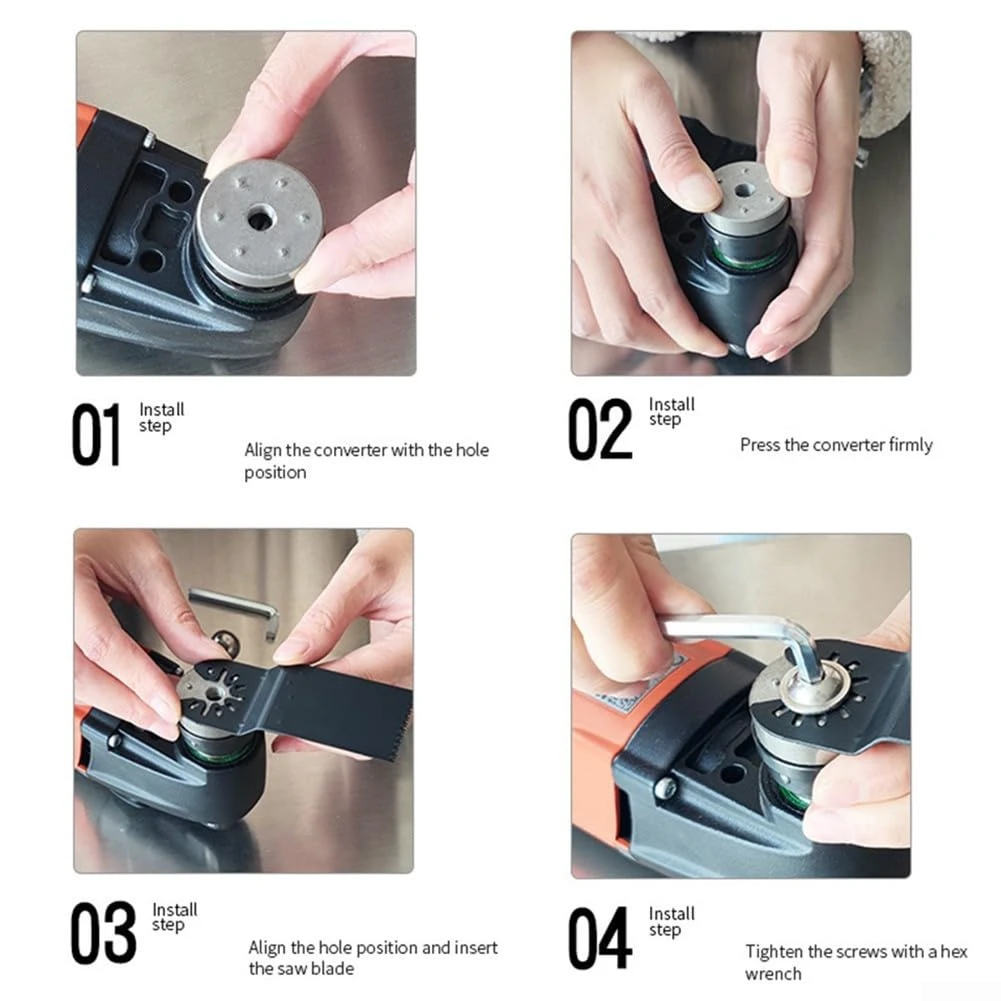 01 Install step

Align the converter with the hole position

02 Install step

Press the converter firmly

03 Install step

Align the hole position and insert the saw blade

04 Install step

Tighten the screws with a hex wrench