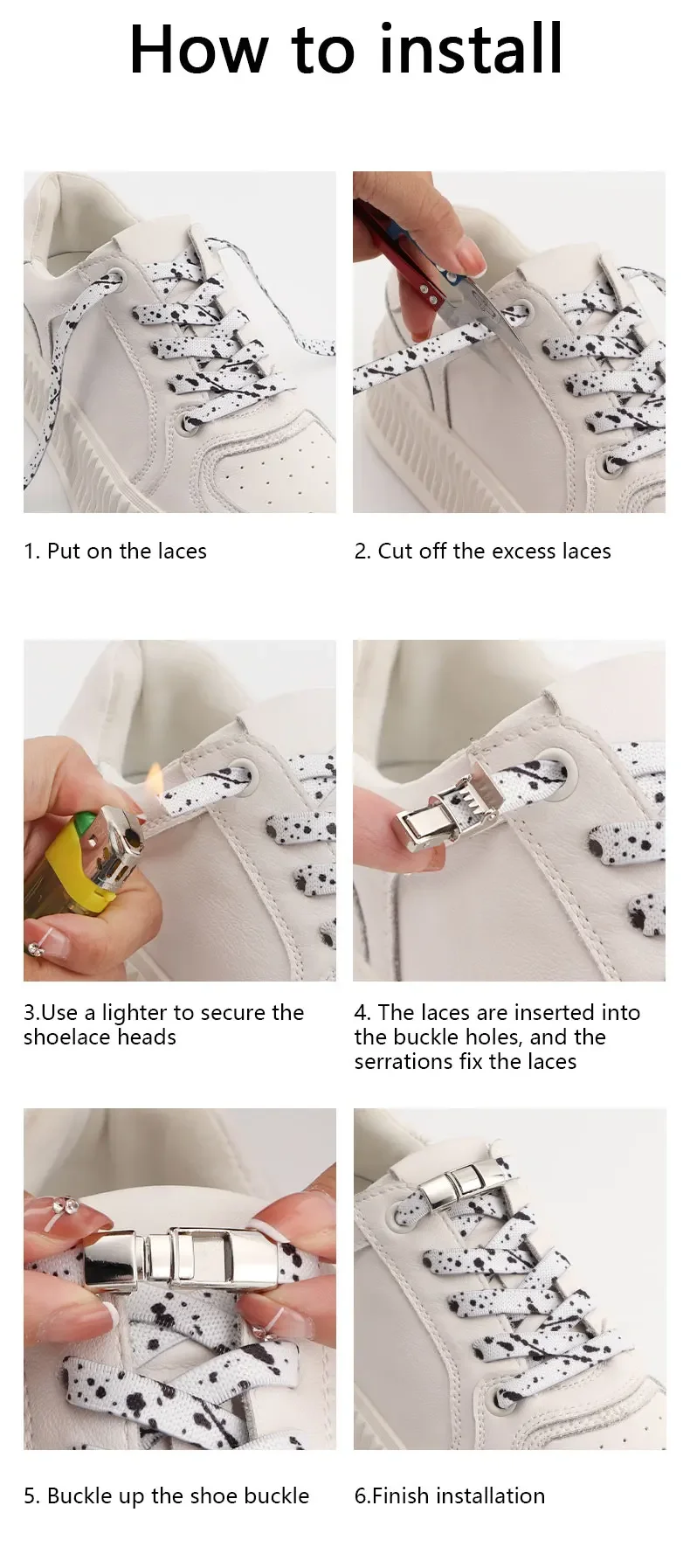 How to install

1. Put on the laces

2. Cut off the excess laces

3.Use a lighter to secure the shoelace heads

4. The laces are inserted into the buckle holes, and the serrations fix the laces

5. Buckle up the shoe buckle

6.Finish installation