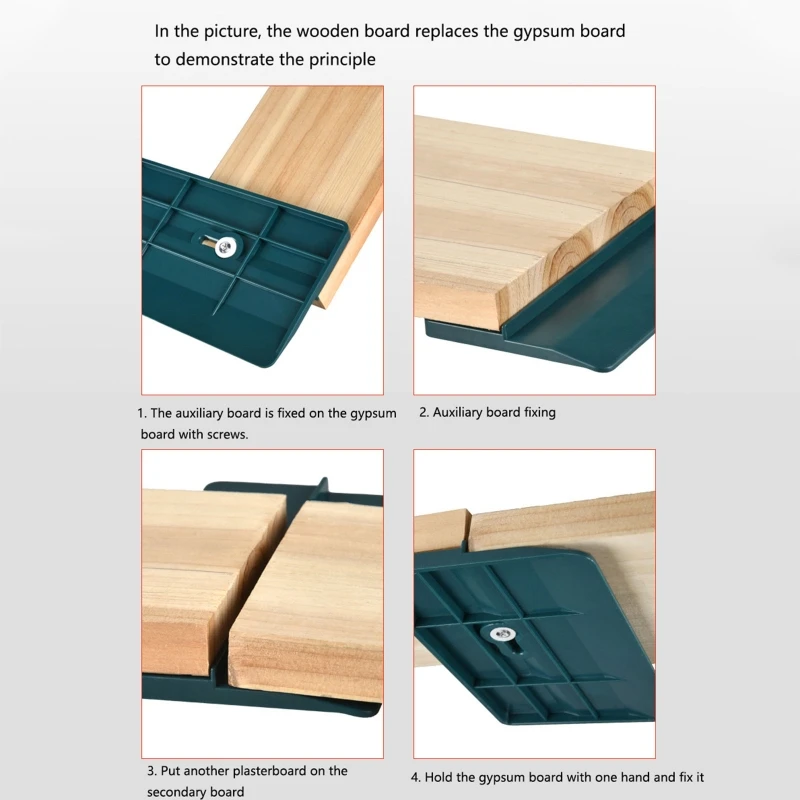 In the picture, the wooden board replaces the gypsum board to demonstrate the principle

1. The auxiliary board is fixed on the gypsum board with screws.

2. Auxiliary board fixing

3. Put another plasterboard on the secondary board

4. Hold the gypsum board with one hand and fix it