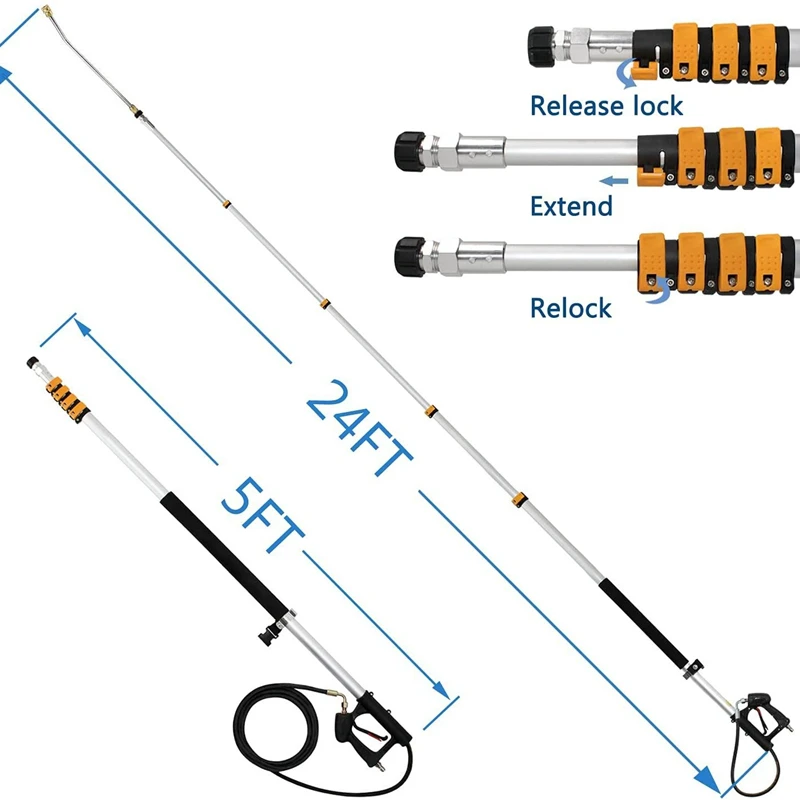 Release lock

Extend

Relock

24FT

5FT