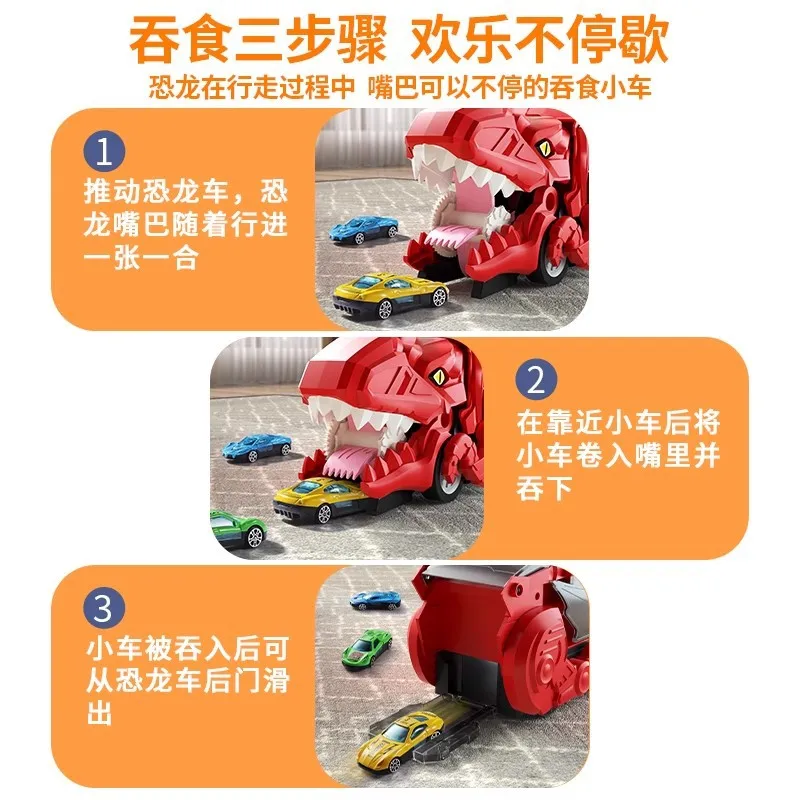 吞食三步骤 欢乐不停歇

恐龙在行走过程中 嘴巴可以不停的吞食小车

1
推动恐龙车，恐龙嘴巴随着行进一张一合

2
在靠近小车后将小车卷入嘴里并吞下

3
小车被吞入后可从恐龙车后门滑出