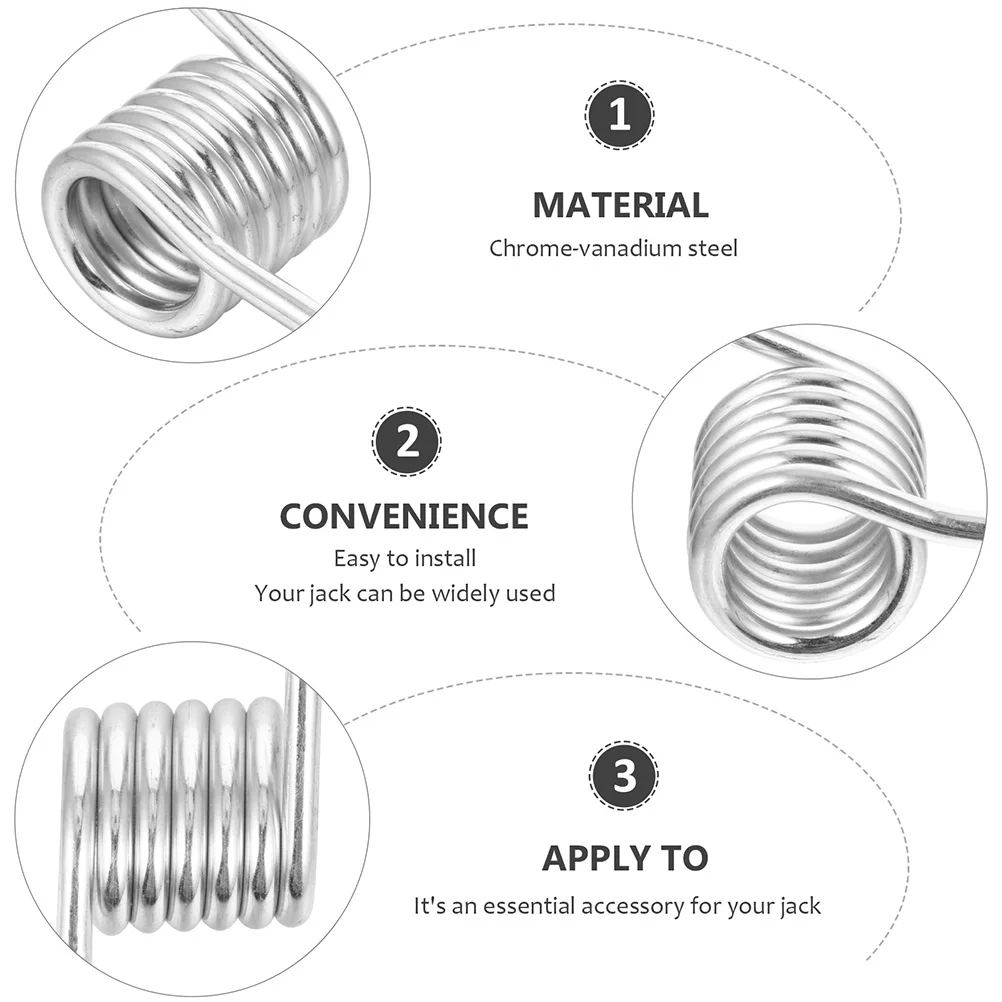 1

MATERIAL

Chrome-vanadium steel

2

CONVENIENCE

Easy to install

Your jack can be widely used

3

APPLY TO

It's an essential accessory for your jack